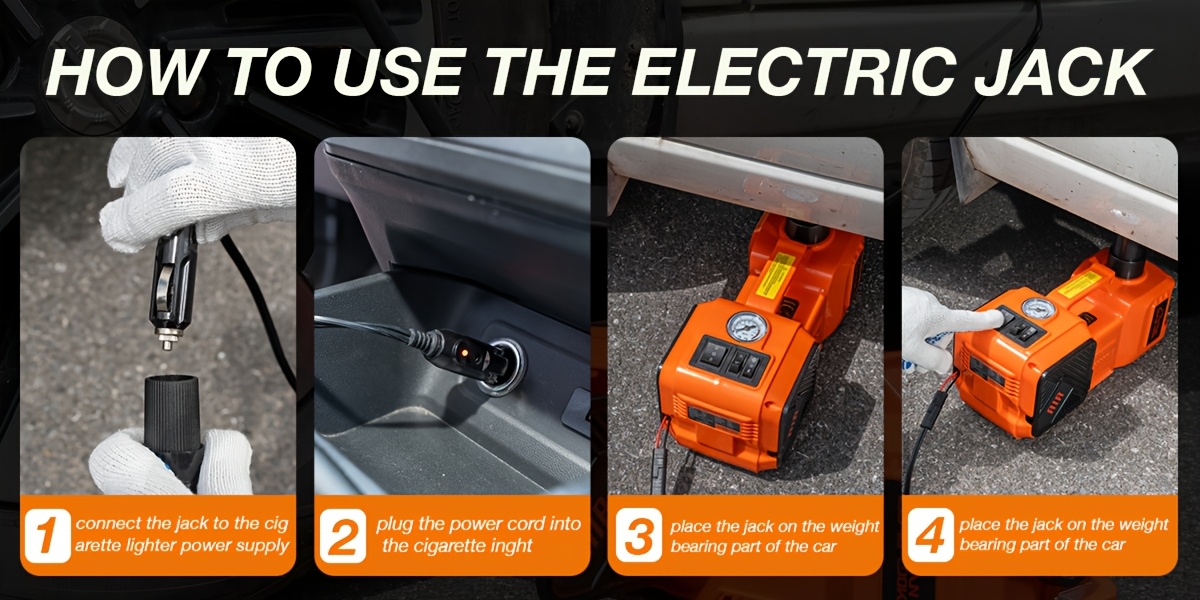 HOW TO USE THE ELECTRIC JACK

1 connect the jack to the cig arette lighter power supply

2 plug the power cord into the cigarette inght

3 place the jack on the weight bearing part of the car

4 place the jack on the weight bearing part of the car