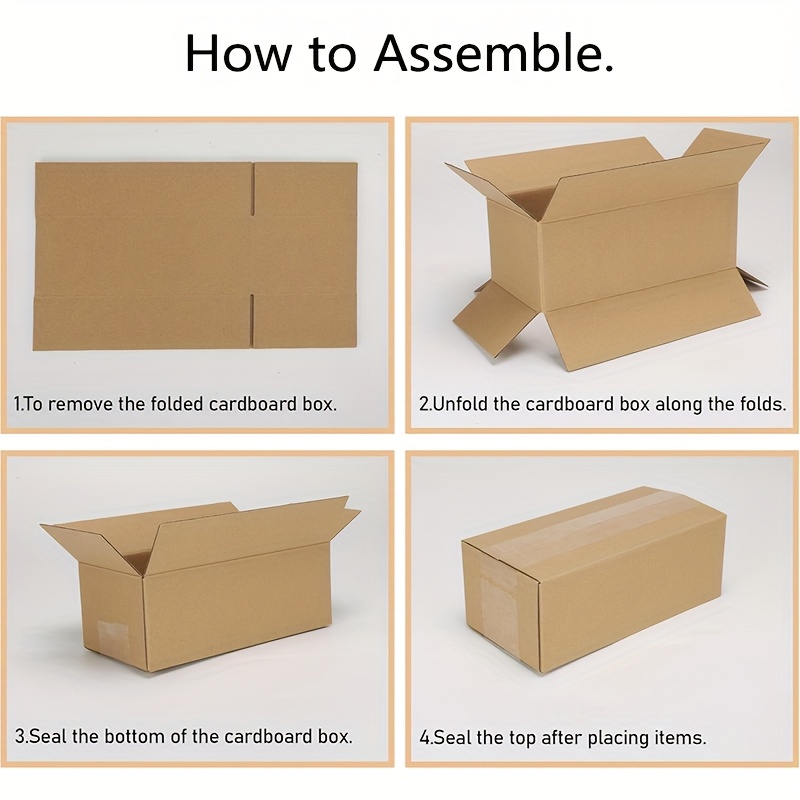 How to Assemble.

1.To remove the folded cardboard box.

2.Unfold the cardboard box along the folds.

3.Seal the bottom of the cardboard box.

4.Seal the top after placing items.