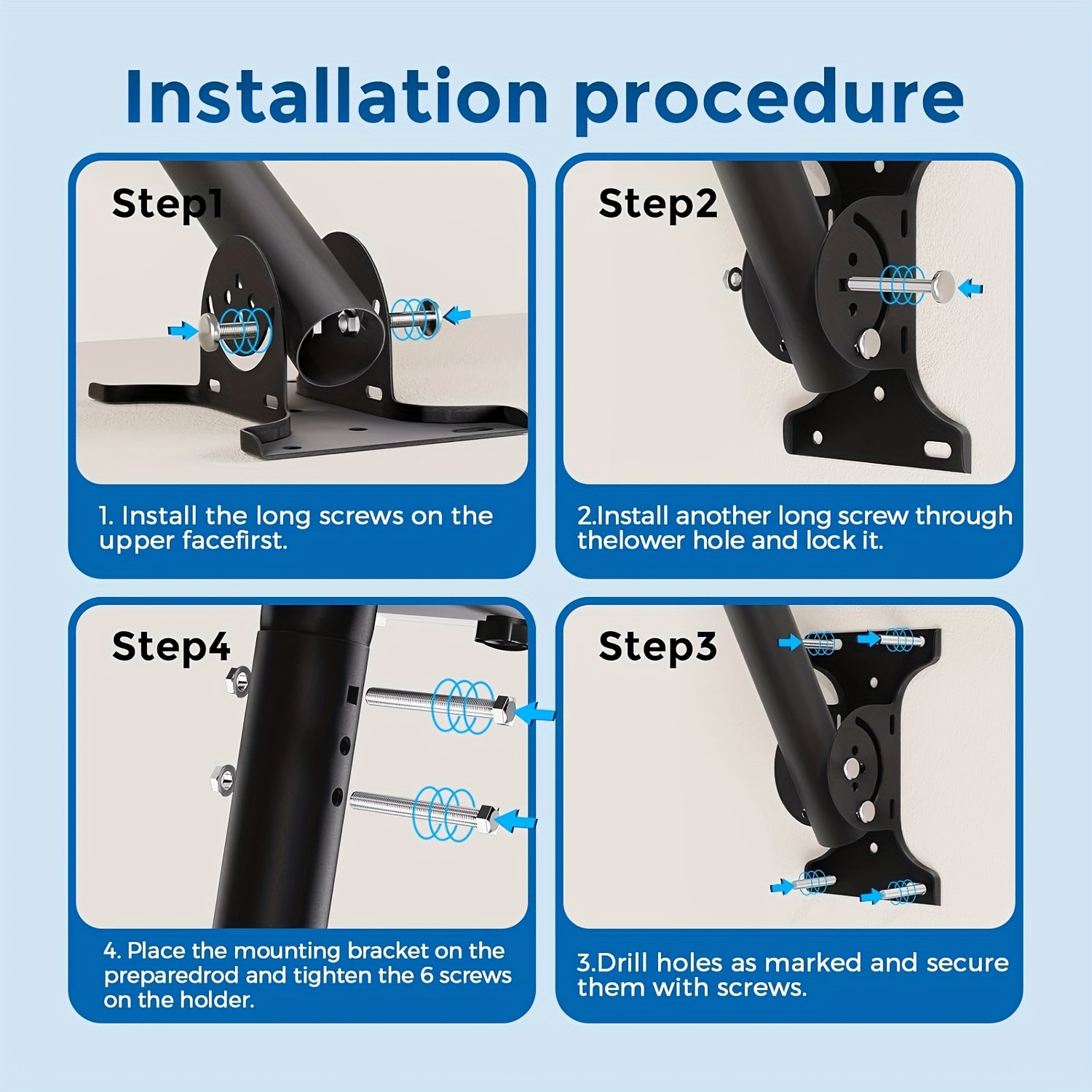 Installation procedure

Step1

1. Install the long screws on the upper facefirst.

Step2

2.Install another long screw through thelower hole and lock it.

Step4

4. Place the mounting bracket on the preparedrod and tighten the 6 screws on the holder.

Step3

3.Drill holes as marked and secure them with screws.