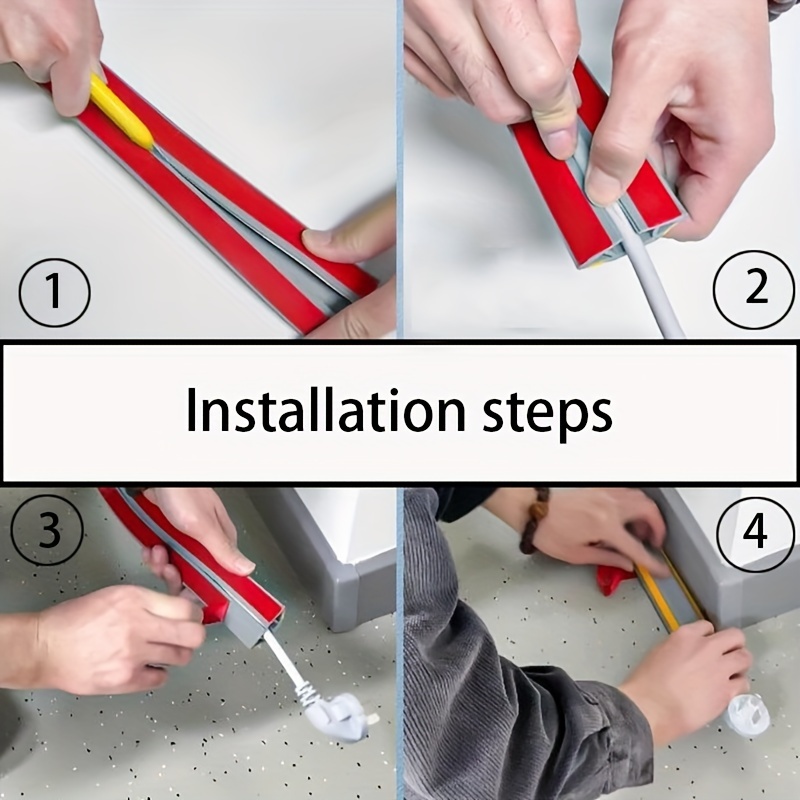 1

2

Installation steps

3

4