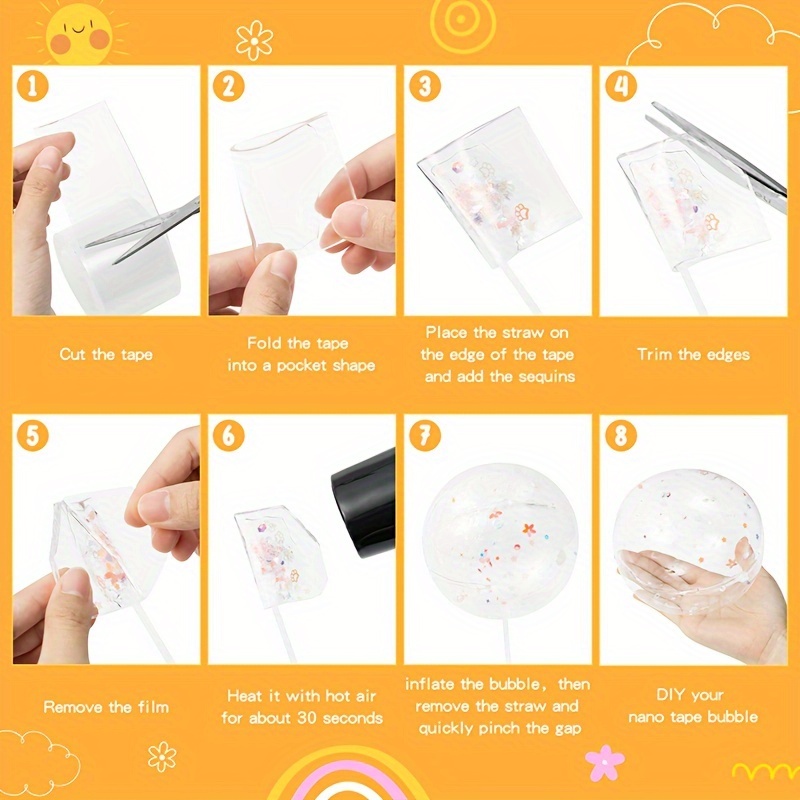 1
Cut the tape

2
Fold the tape into a pocket shape

3
Place the straw on the edge of the tape and add the sequins

4
Trim the edges

5
Remove the film

6
Heat it with hot air for about 30 seconds

7
inflate the bubble, then remove the straw and quickly pinch the gap

8
DIY your nano tape bubble