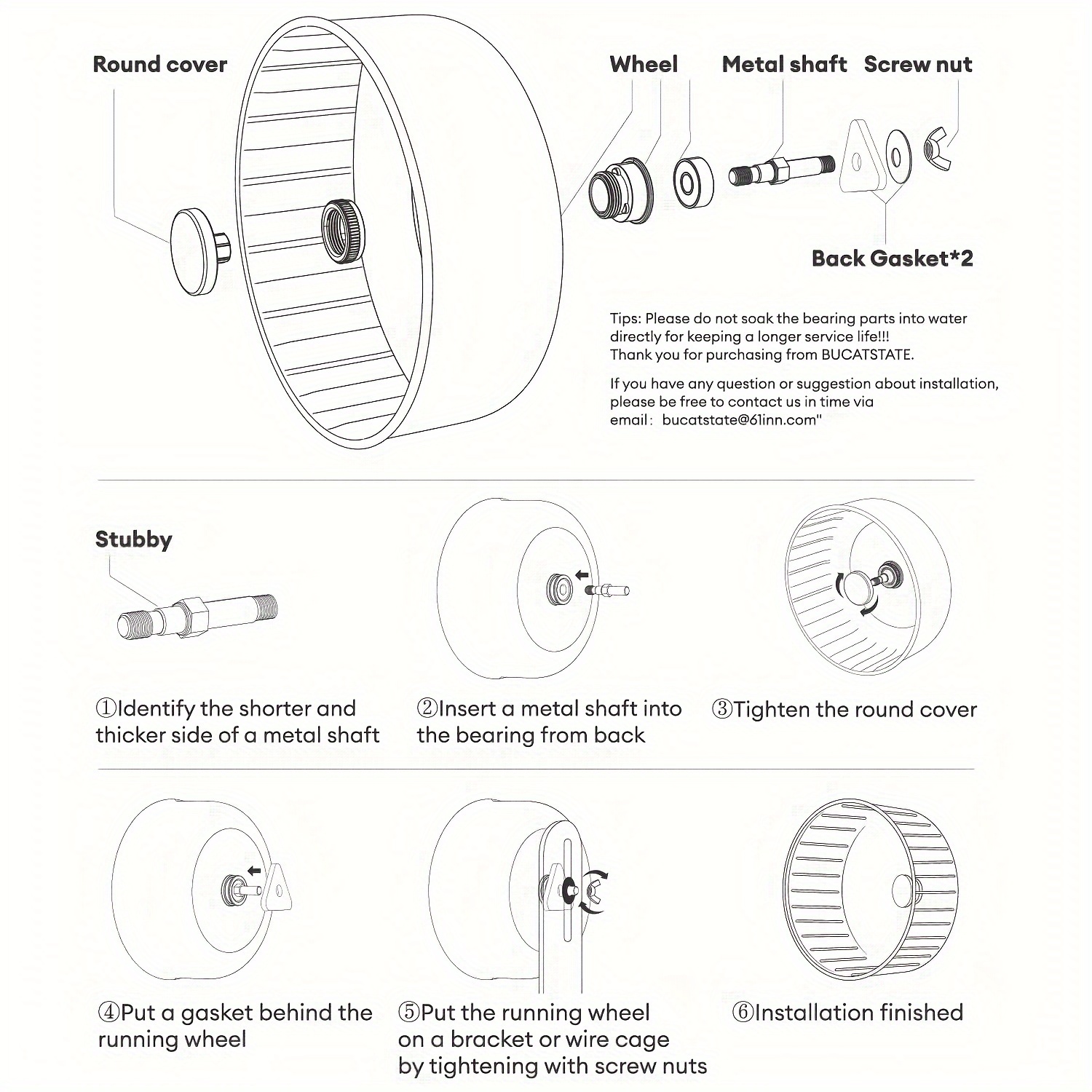 Round cover

Wheel

Metal shaft

Screw nut

Back Gasket*2

Tips: Please do not soak the bearing parts into water directly for keeping a longer service life!!!
Thank you for purchasing from BUCATSTATE.

If you have any question or suggestion about installation, please be free to contact us in time via email： bucatstate@61inn.com"

Stubby

①Identify the shorter and thicker side of a metal shaft

②Insert a metal shaft into the bearing from back

③Tighten the round cover

④Put a gasket behind the running wheel

⑤Put the running wheel on a bracket or wire cage by tightening with screw nuts

⑥Installation finished