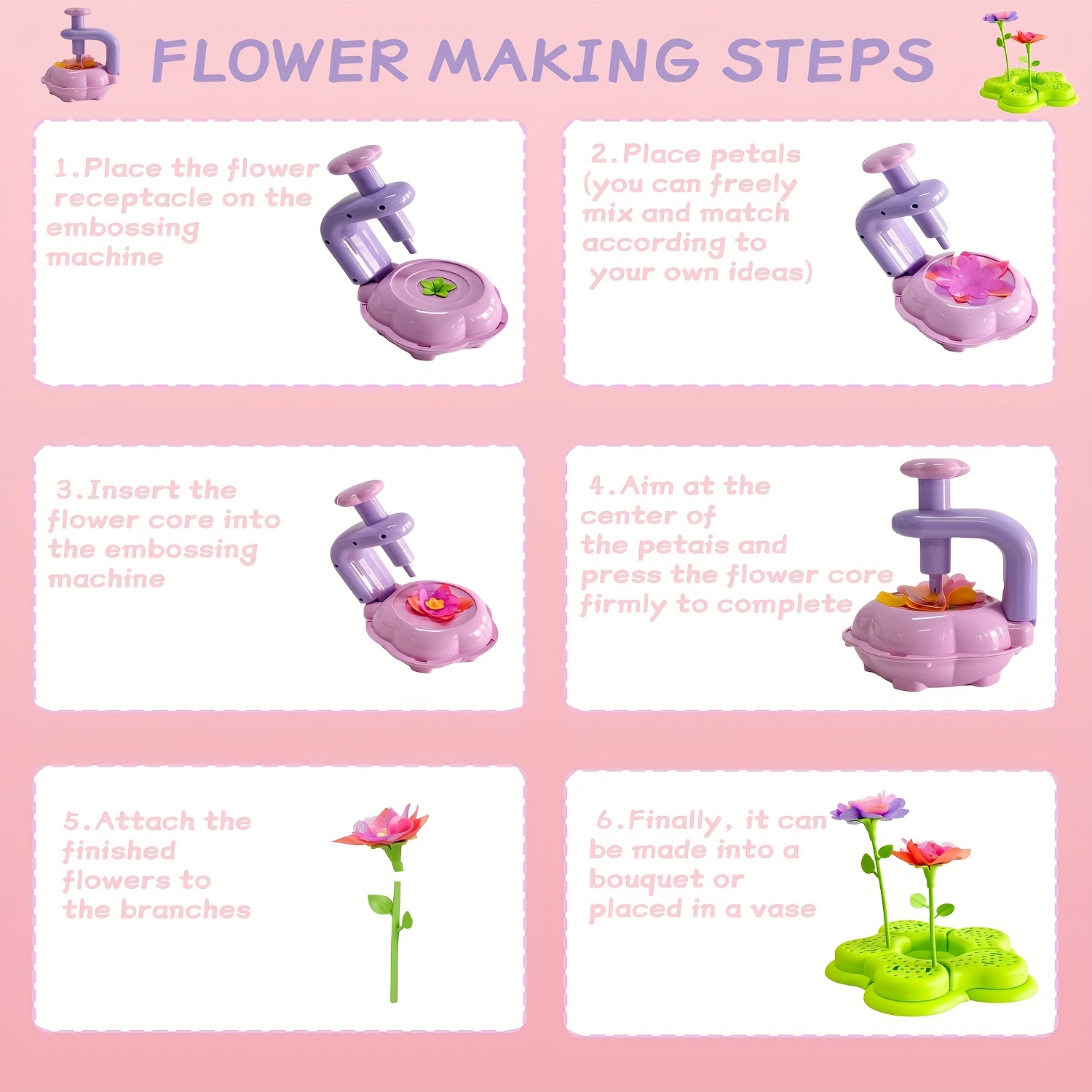 FLOWER MAKING STEPS

1.Place the flower receptacle on the embossing machine

2.Place petals (you can freely mix and match according to your own ideas)

3.Insert the flower core into the embossing machine

4.Aim at the center of the petais and press the flower core firmly to complete

5.Attach the finished flowers to the branches

6.Finally, it can be made into a bouquet or placed in a vase