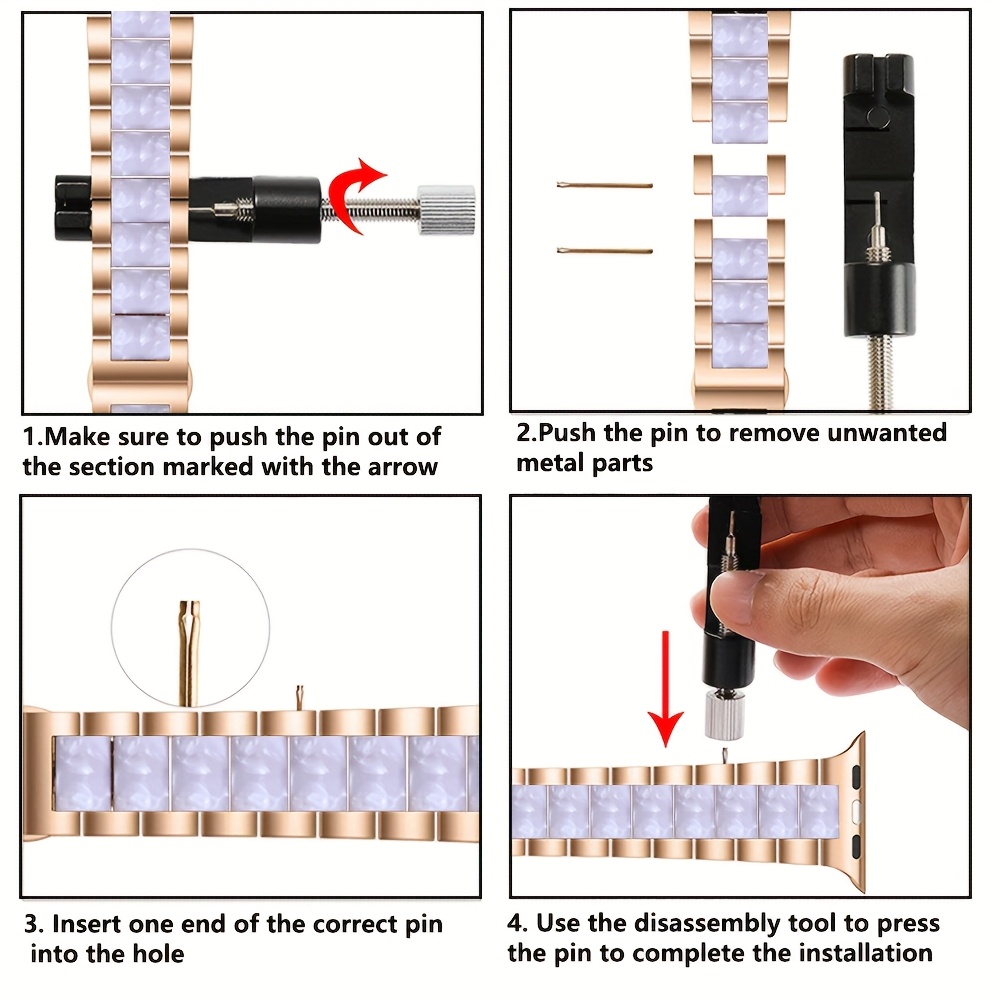 1.Make sure to push the pin out of the section marked with the arrow

2.Push the pin to remove unwanted metal parts

3. Insert one end of the correct pin into the hole

4. Use the disassembly tool to press the pin to complete the installation