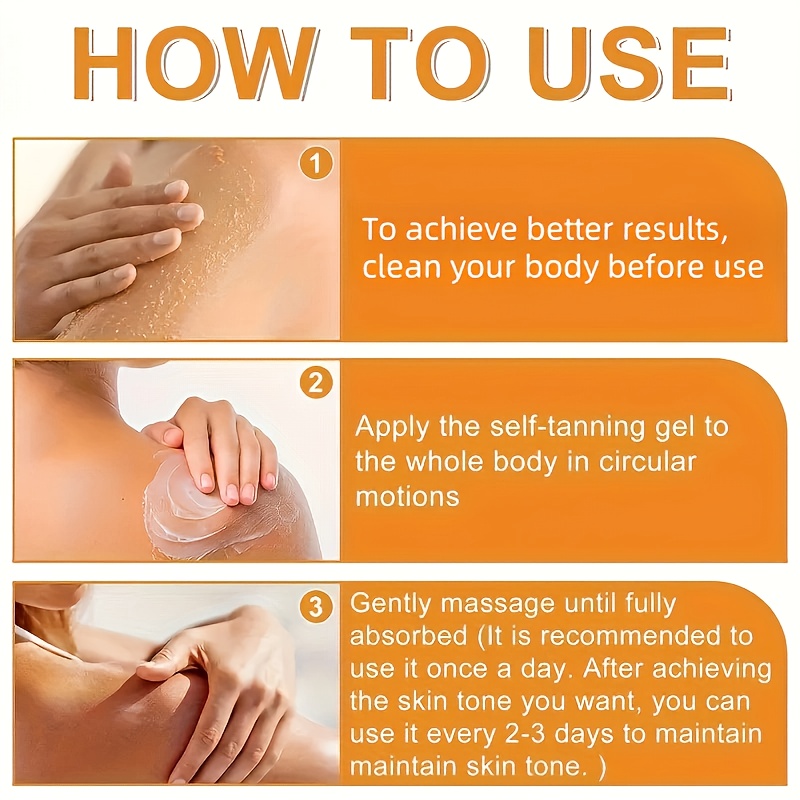 HOW TO USE

1

To achieve better results, clean your body before use

2

Apply the self-tanning gel to the whole body in circular motions

3

Gently massage until fully absorbed (It is recommended to use it once a day. After achieving the skin tone you want, you can use it every 2-3 days to maintain maintain skin tone. )