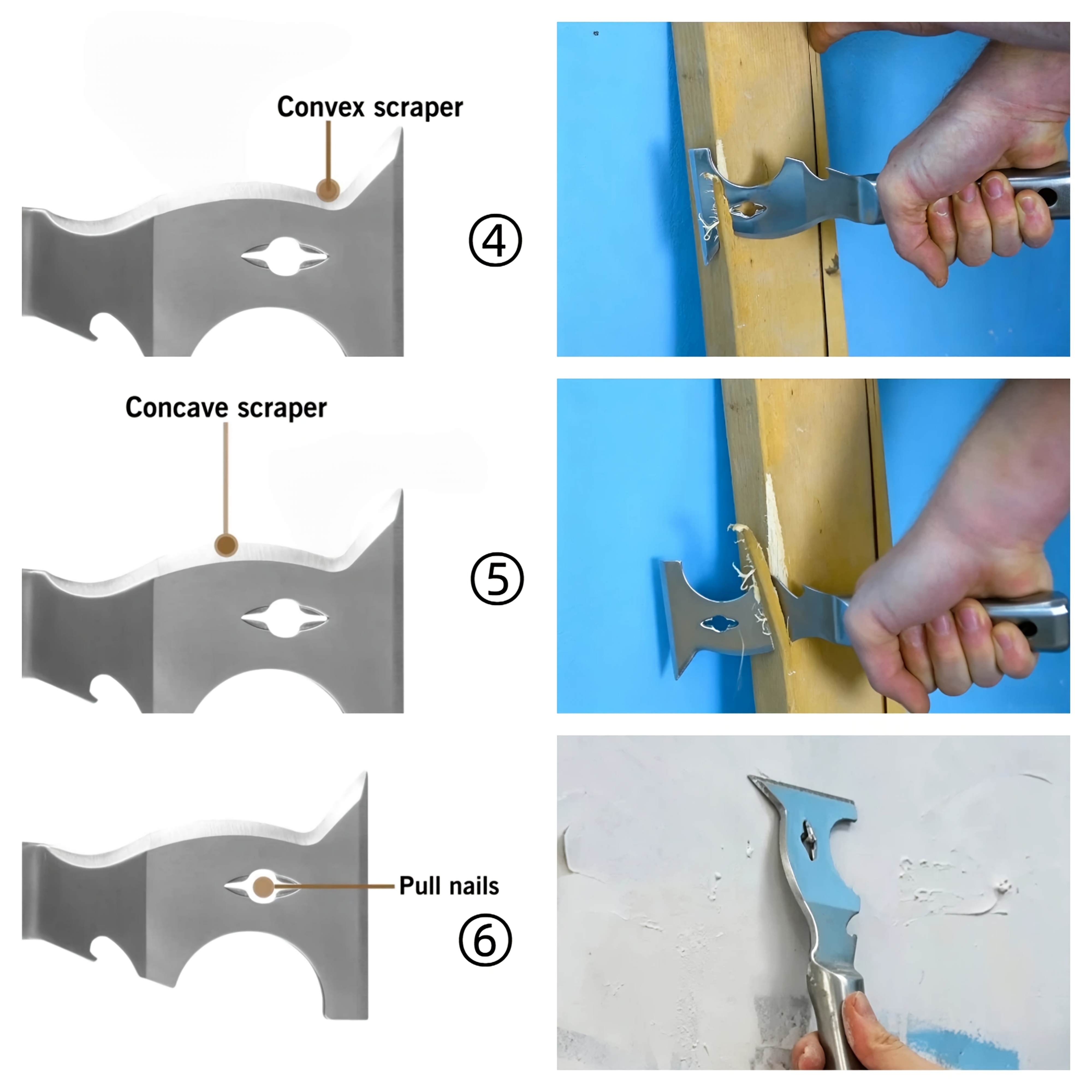 Convex scraper

④

Concave scraper

⑤

Pull nails

⑥