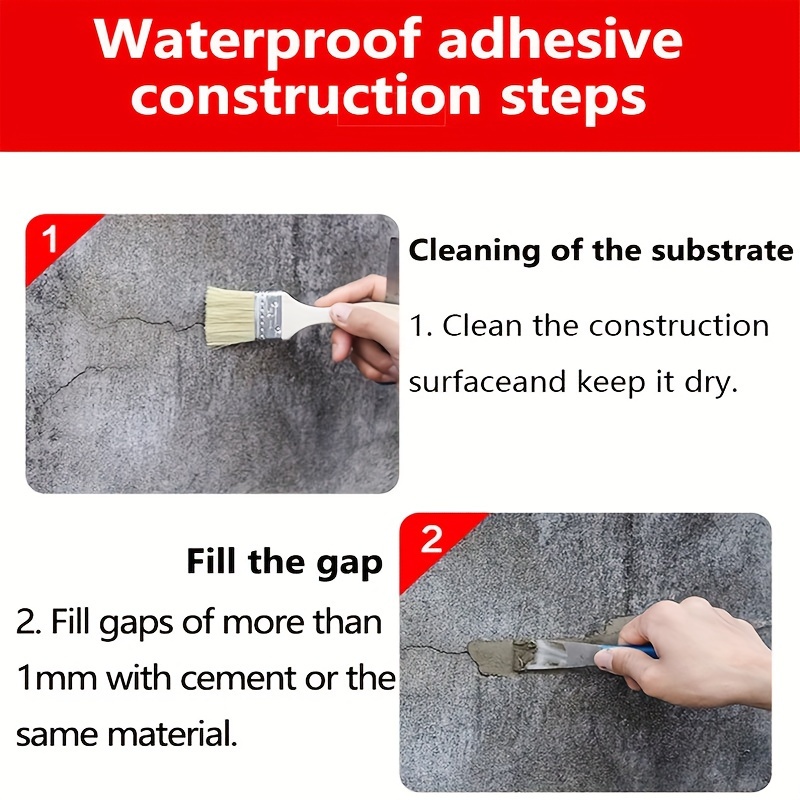 Waterproof adhesive construction steps

1

Cleaning of the substrate

1. Clean the construction surfaceand keep it dry.

2

Fill the gap

2. Fill gaps of more than 1mm with cement or the same material.