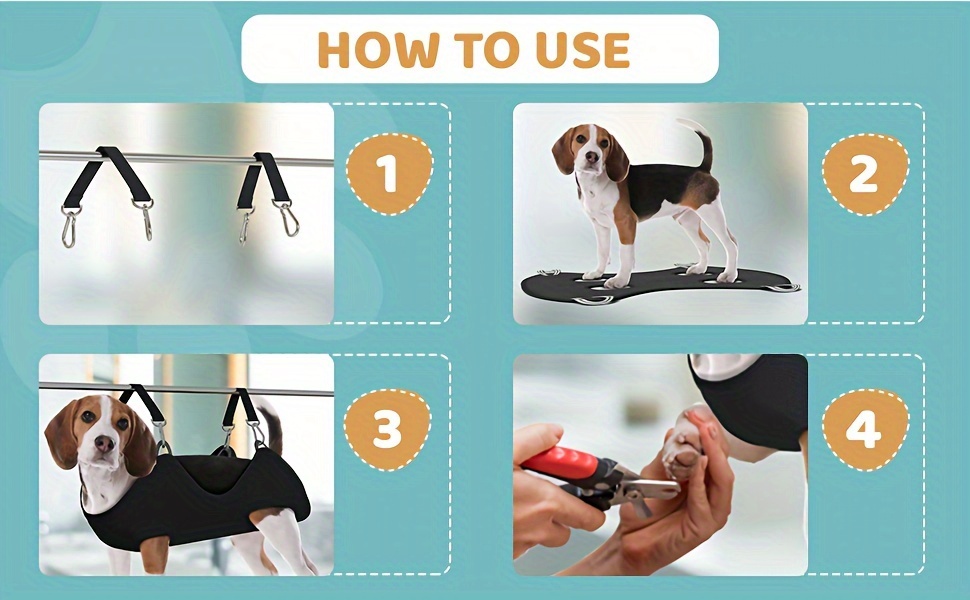 HOW TO USE

1

2

3

4