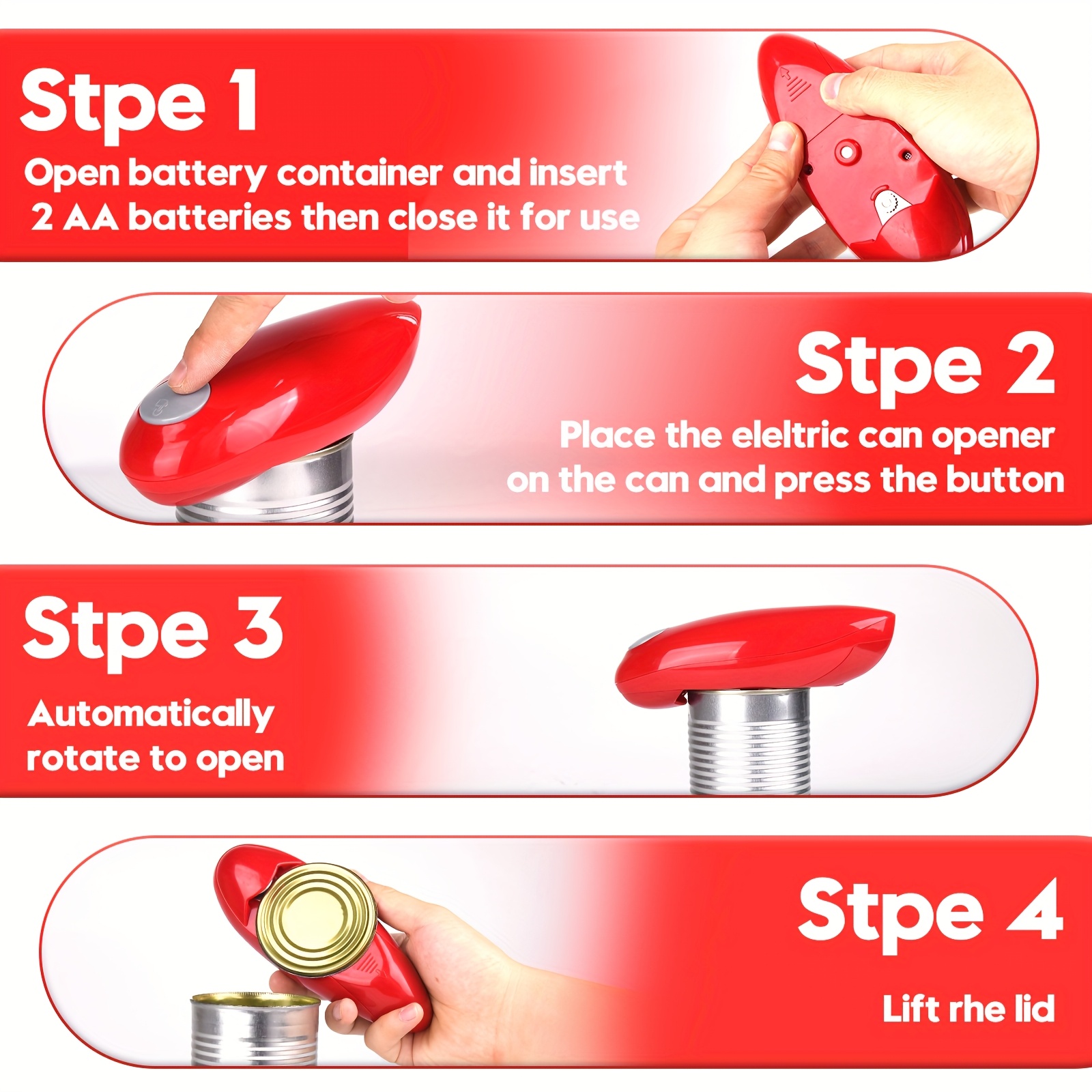 Stpe 1
Open battery container and insert 2 AA batteries then close it for use

Stpe 2
Place the eleltric can opener on the can and press the button

Stpe 3
Automatically rotate to open

Stpe 4
Lift rhe lid