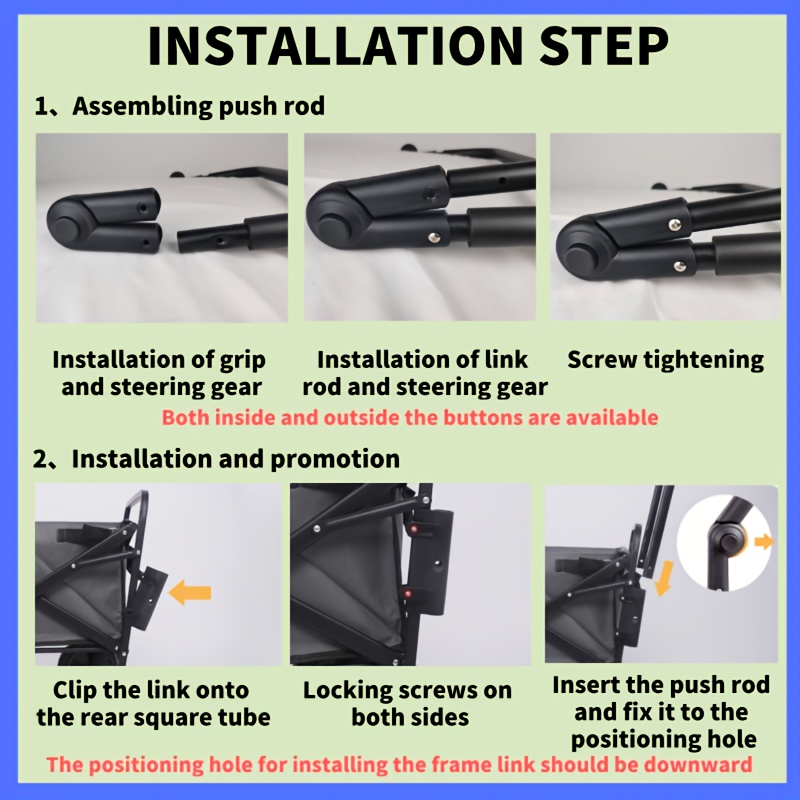 INSTALLATION STEP

1、Assembling push rod

Installation of grip and steering gear

Installation of link rod and steering gear

Screw tightening

Both inside and outside the buttons are available

2、Installation and promotion

Clip the link onto the rear square tube

Locking screws on both sides

Insert the push rod and fix it to the positioning hole

The positioning hole for installing the frame link should be downward