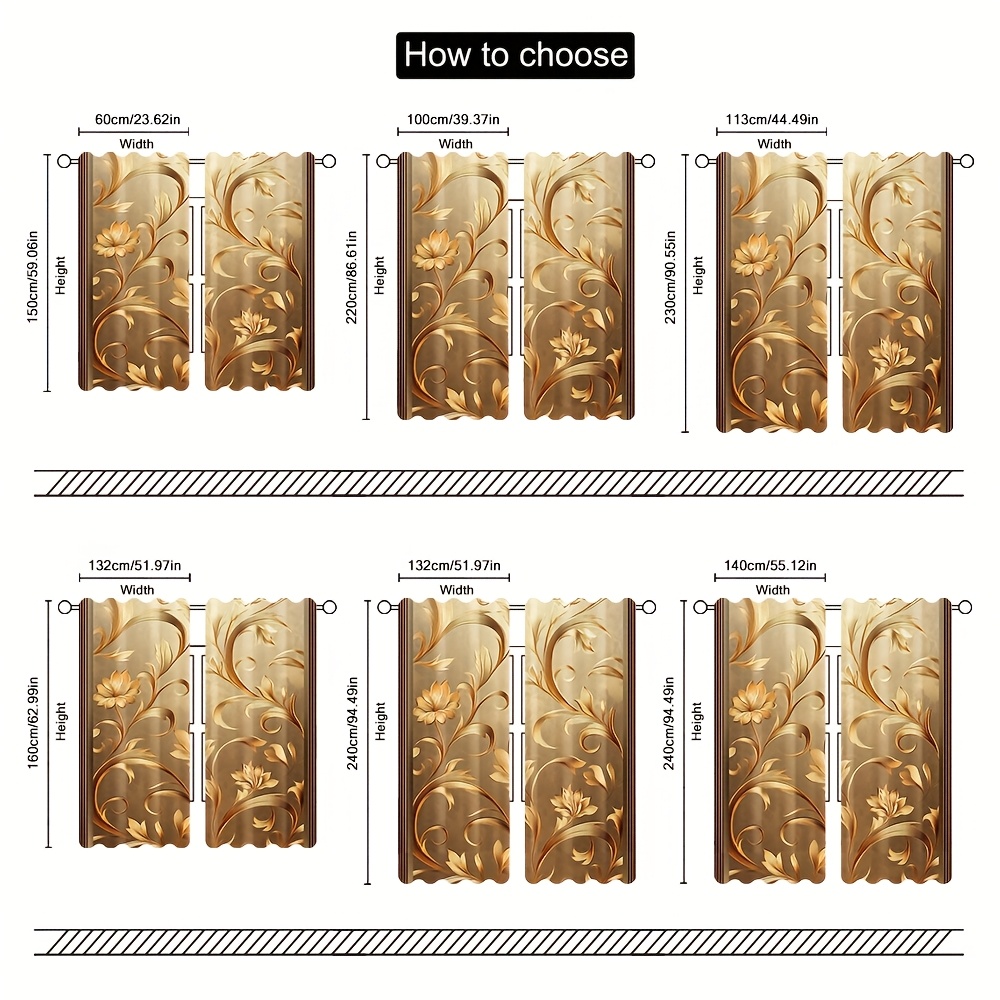 How to choose

60cm/23.62in
Width
150cm/59.06in
Height

100cm/39.37in
Width
220cm/86.61in
Height

113cm/44.49in
Width
230cm/90.55in
Height

132cm/51.97in
Width
160cm/62.99in
Height

132cm/51.97in
Width
240cm/94.49in
Height

140cm/55.12in
Width
240cm/94.49in
Height