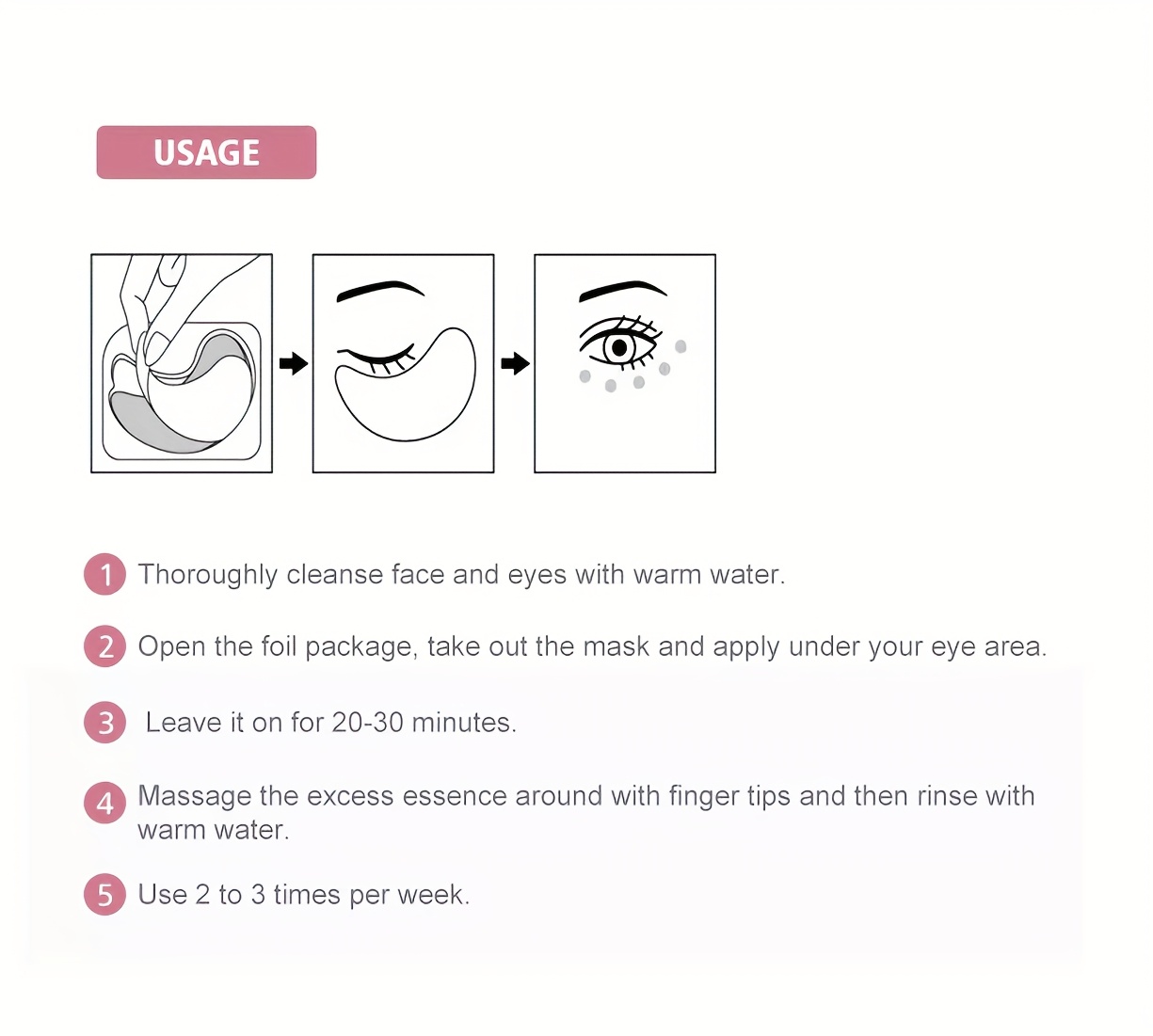 USAGE

1 Thoroughly cleanse face and eyes with warm water.

2 Open the foil package, take out the mask and apply under your eye area.

3 Leave it on for 20-30 minutes.

4 Massage the excess essence around with finger tips and then rinse with warm water.

5 Use 2 to 3 times per week.