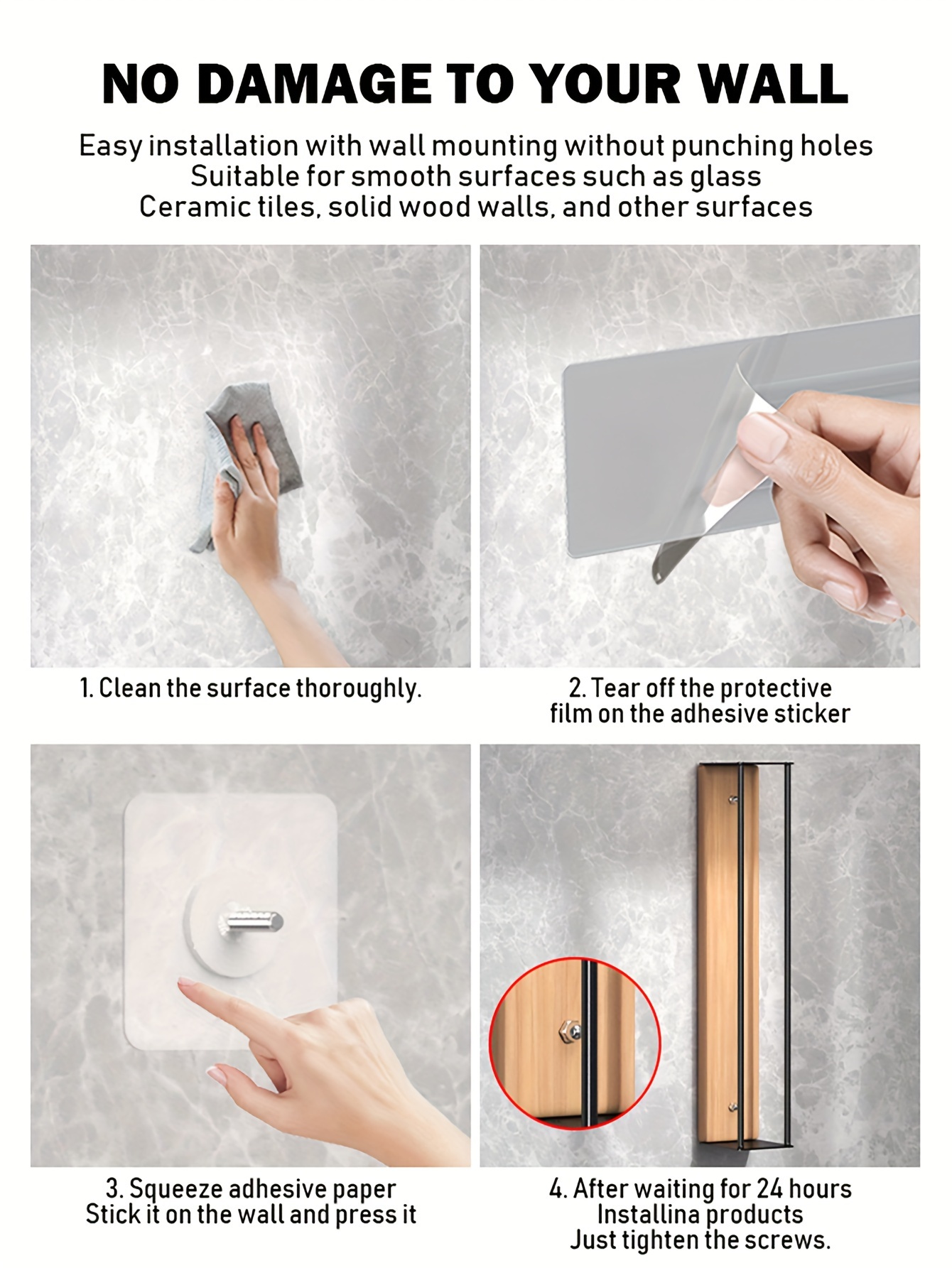 NO DAMAGE TO YOUR WALL

Easy installation with wall mounting without punching holes
Suitable for smooth surfaces such as glass
Ceramic tiles, solid wood walls, and other surfaces

1. Clean the surface thoroughly.

2. Tear off the protective film on the adhesive sticker

3. Squeeze adhesive paper
Stick it on the wall and press it

4. After waiting for 24 hours
Installina products
Just tighten the screws.