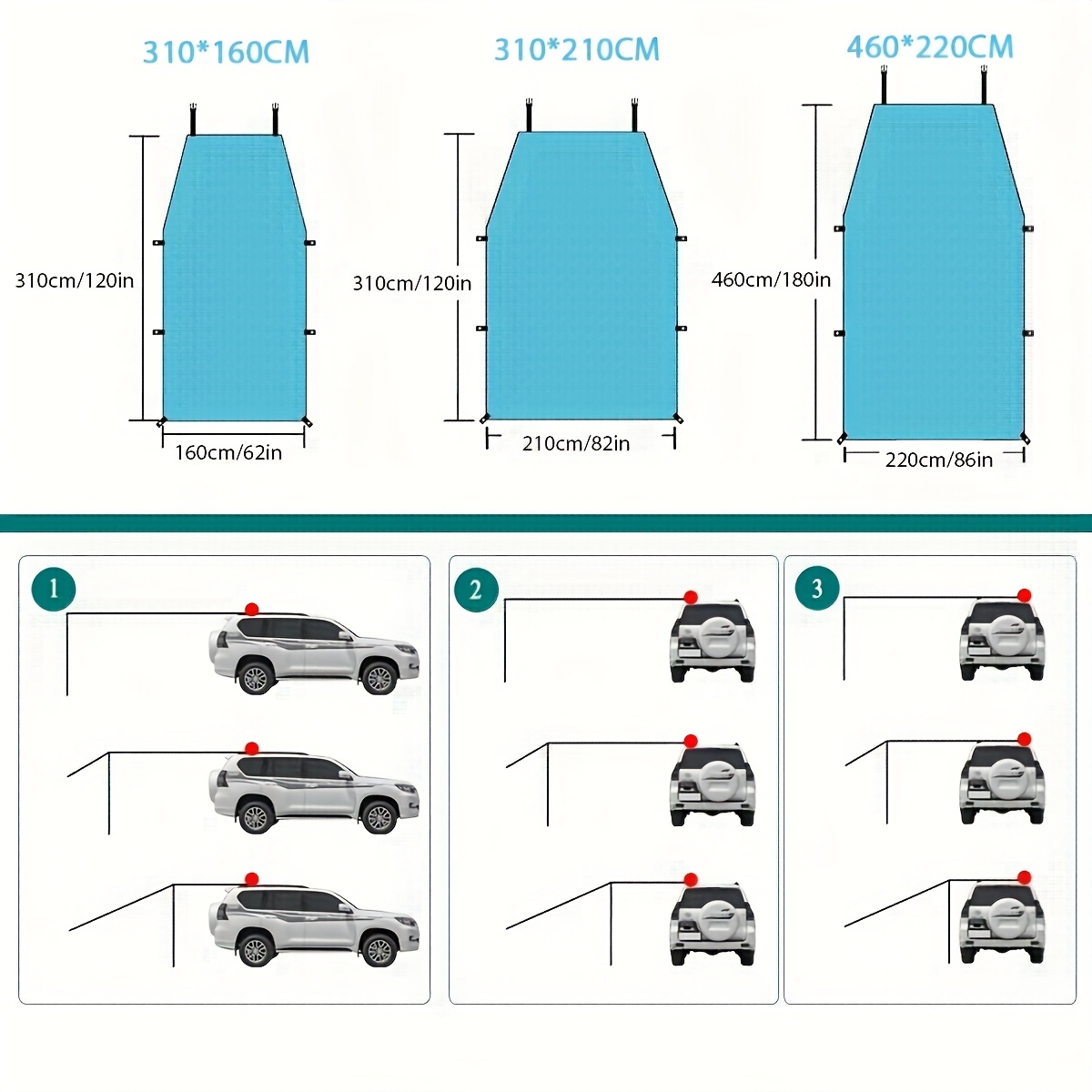 310*160CM

310cm/120in

160cm/62in

310*210CM

310cm/120in

210cm/82in

460*220CM

460cm/180in

220cm/86in

1

2

3