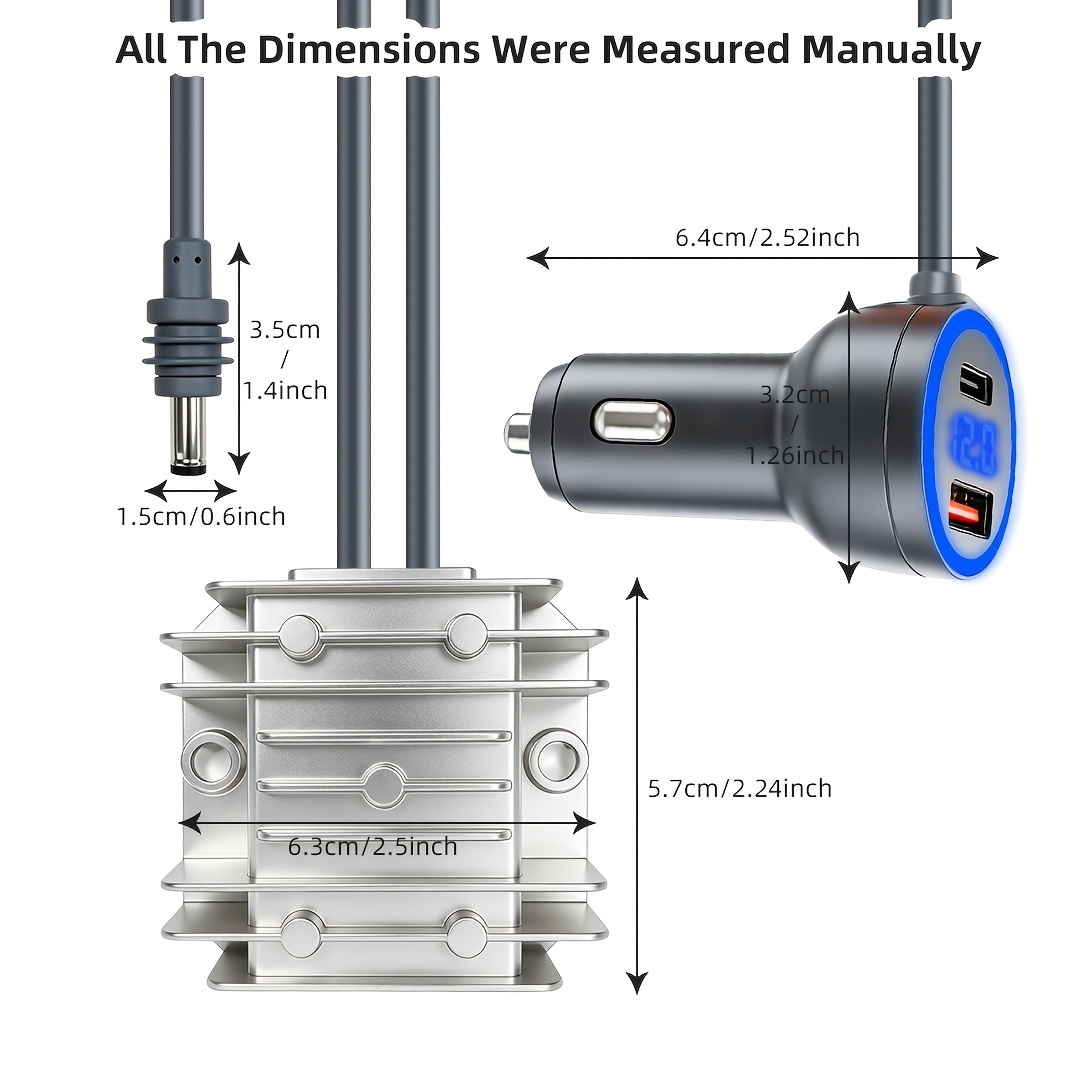 All The Dimensions Were Measured Manually

3.5cm / 1.4inch

1.5cm/0.6inch

6.4cm/2.52inch

3.2cm / 1.26inch

12.0

5.7cm/2.24inch

6.3cm/2.5inch