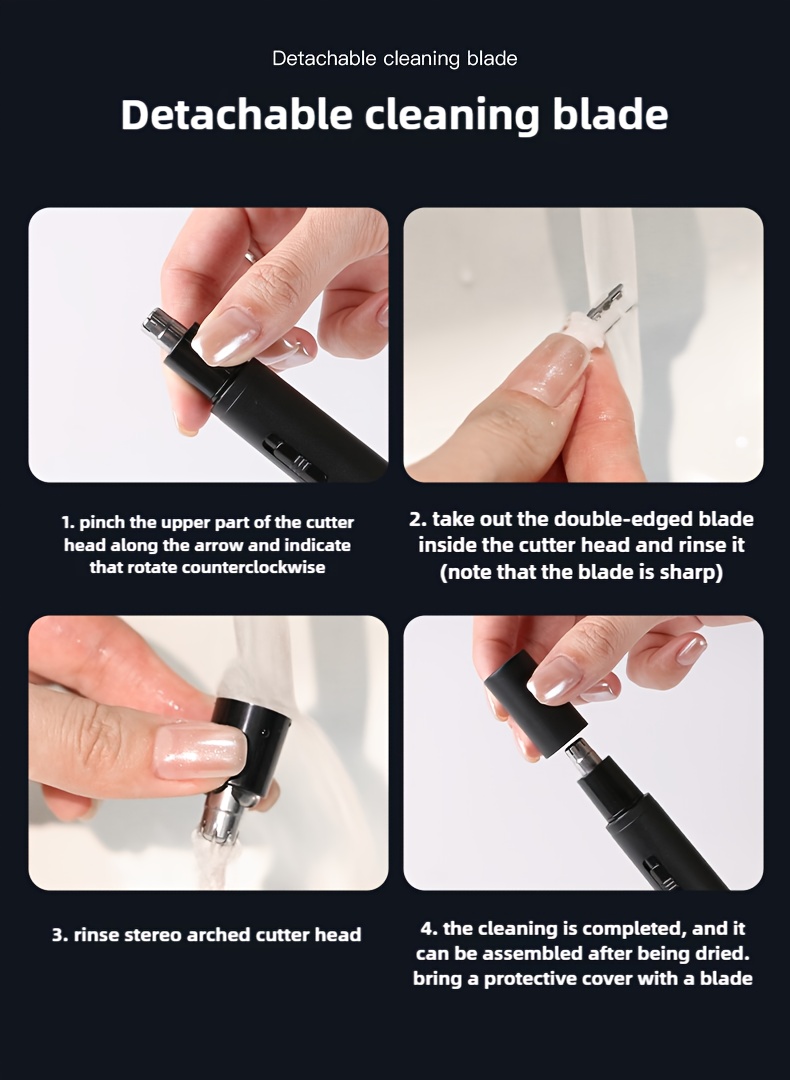 Detachable cleaning blade

Detachable cleaning blade

1. pinch the upper part of the cutter head along the arrow and indicate that rotate counterclockwise

2. take out the double-edged blade inside the cutter head and rinse it (note that the blade is sharp)

3. rinse stereo arched cutter head

4. the cleaning is completed, and it can be assembled after being dried. bring a protective cover with a blade