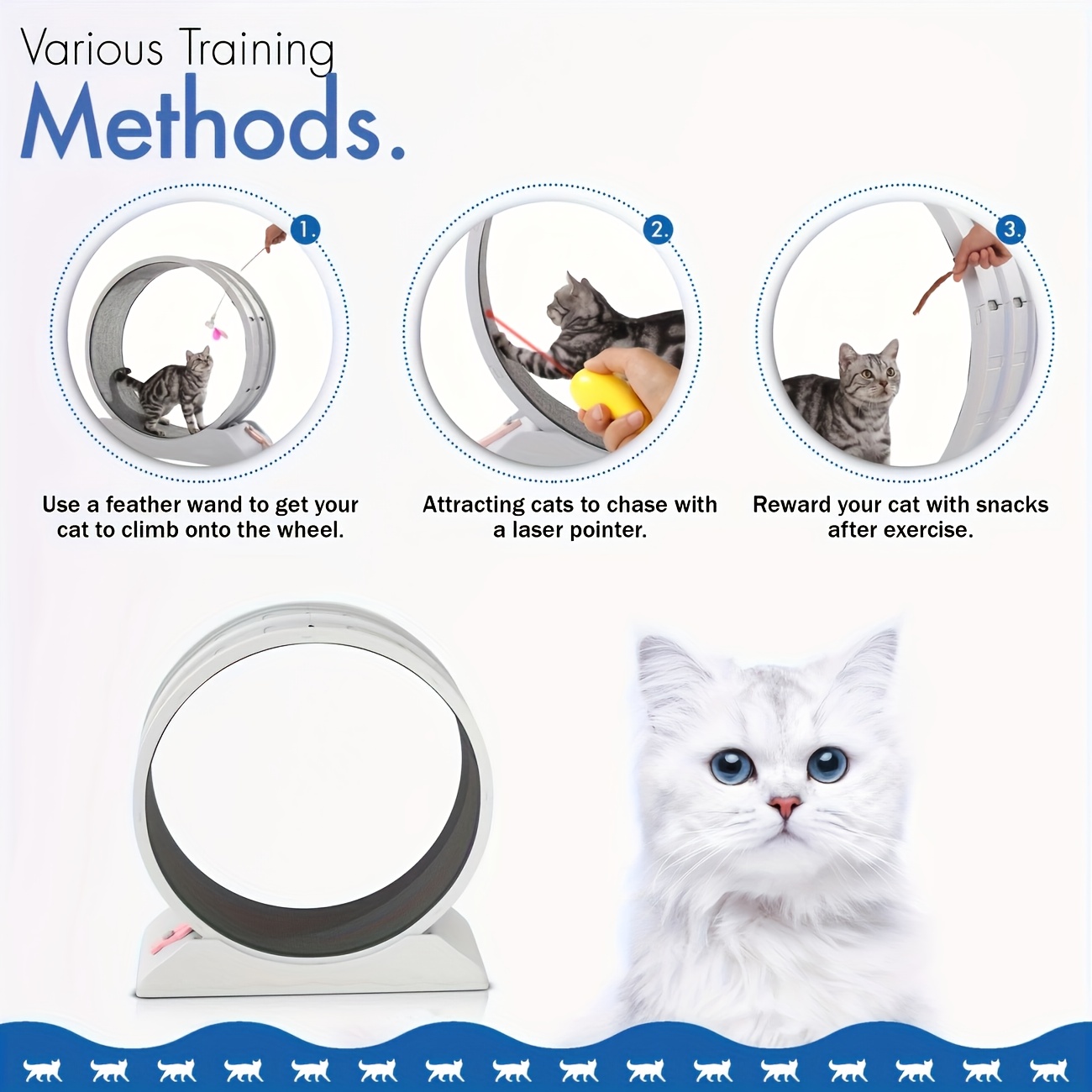 Various Training
Methods.

1.
Use a feather wand to get your cat to climb onto the wheel.

2.
Attracting cats to chase with a laser pointer.

3.
Reward your cat with snacks after exercise.