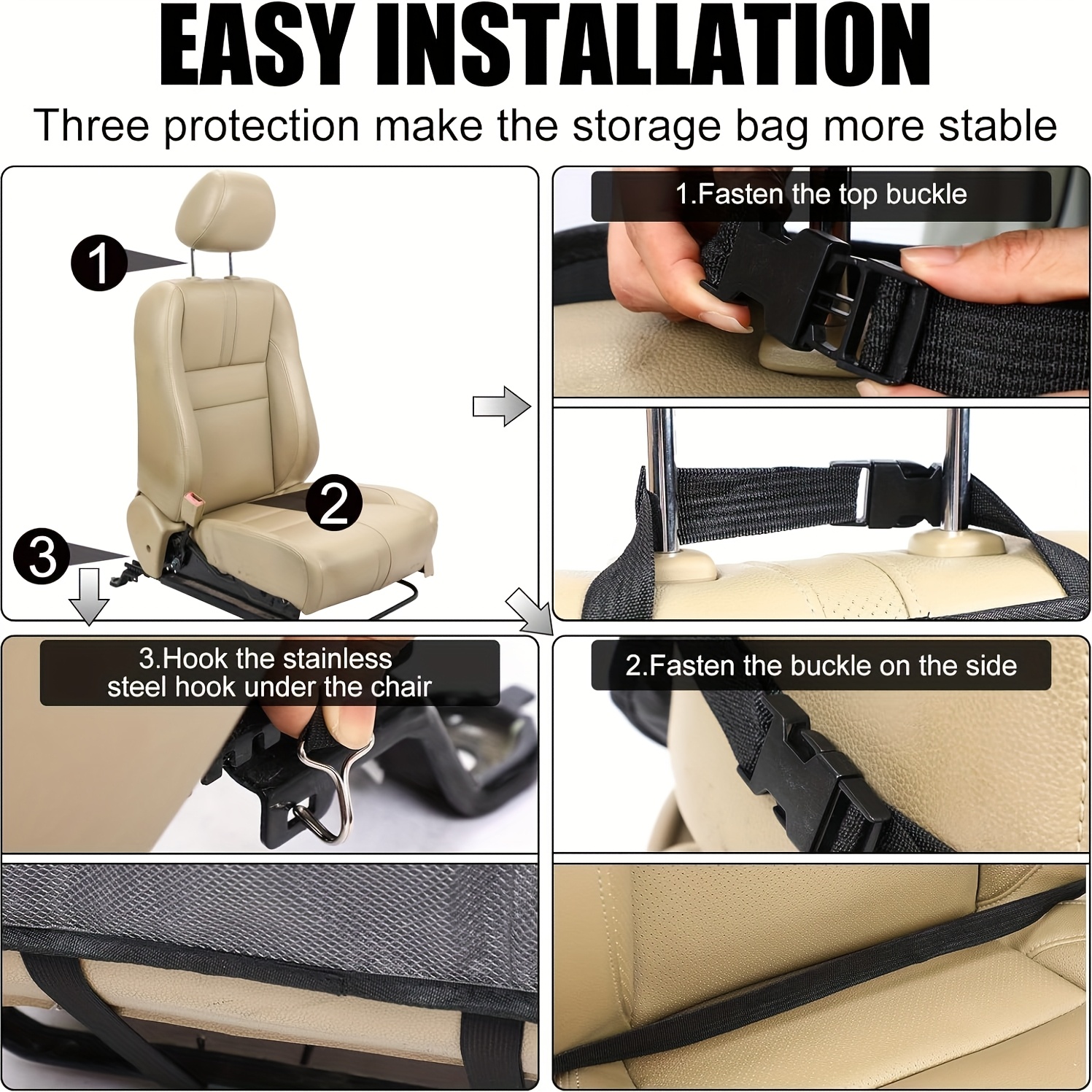 EASY INSTALLATION

Three protection make the storage bag more stable

1

2

3

1.Fasten the top buckle

3.Hook the stainless steel hook under the chair

2.Fasten the buckle on the side