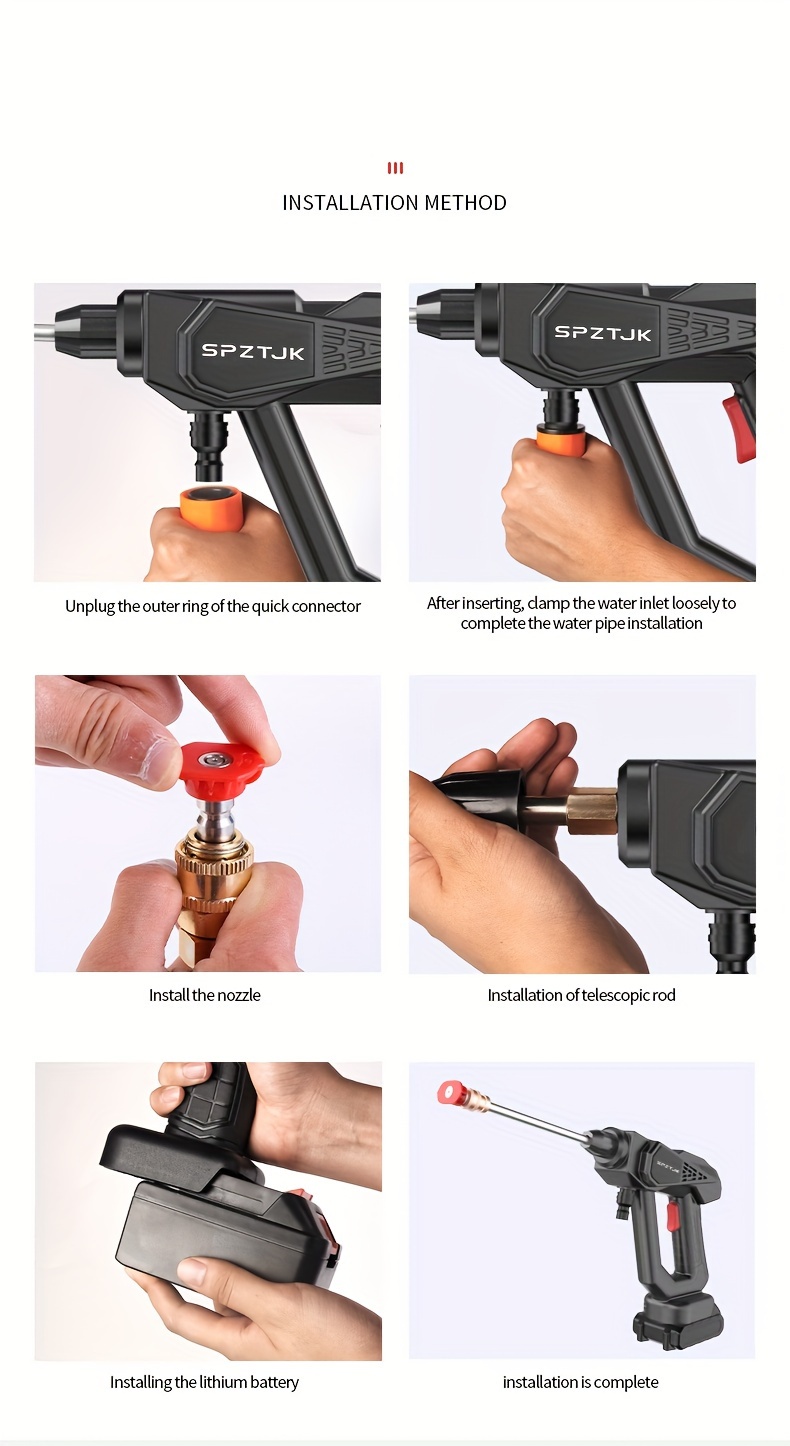 INSTALLATION METHOD

SPZTJK

Unplug the outer ring of the quick connector

SPZTJK

After inserting, clamp the water inlet loosely to complete the water pipe installation

Install the nozzle

Installation of telescopic rod

Installing the lithium battery

SPZTJK

installation is complete