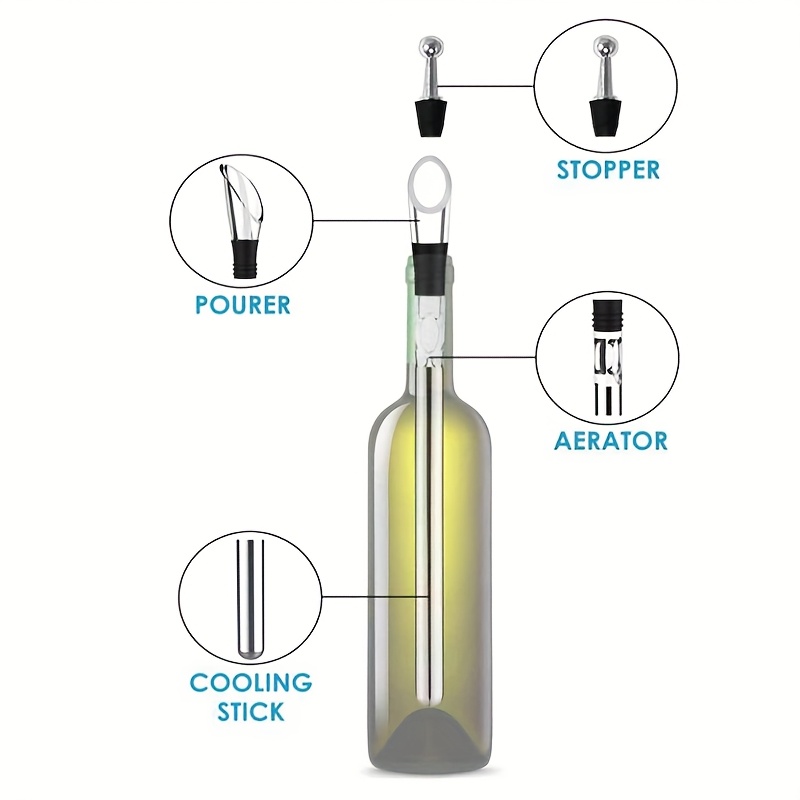 STOPPER

POURER

AERATOR

COOLING STICK