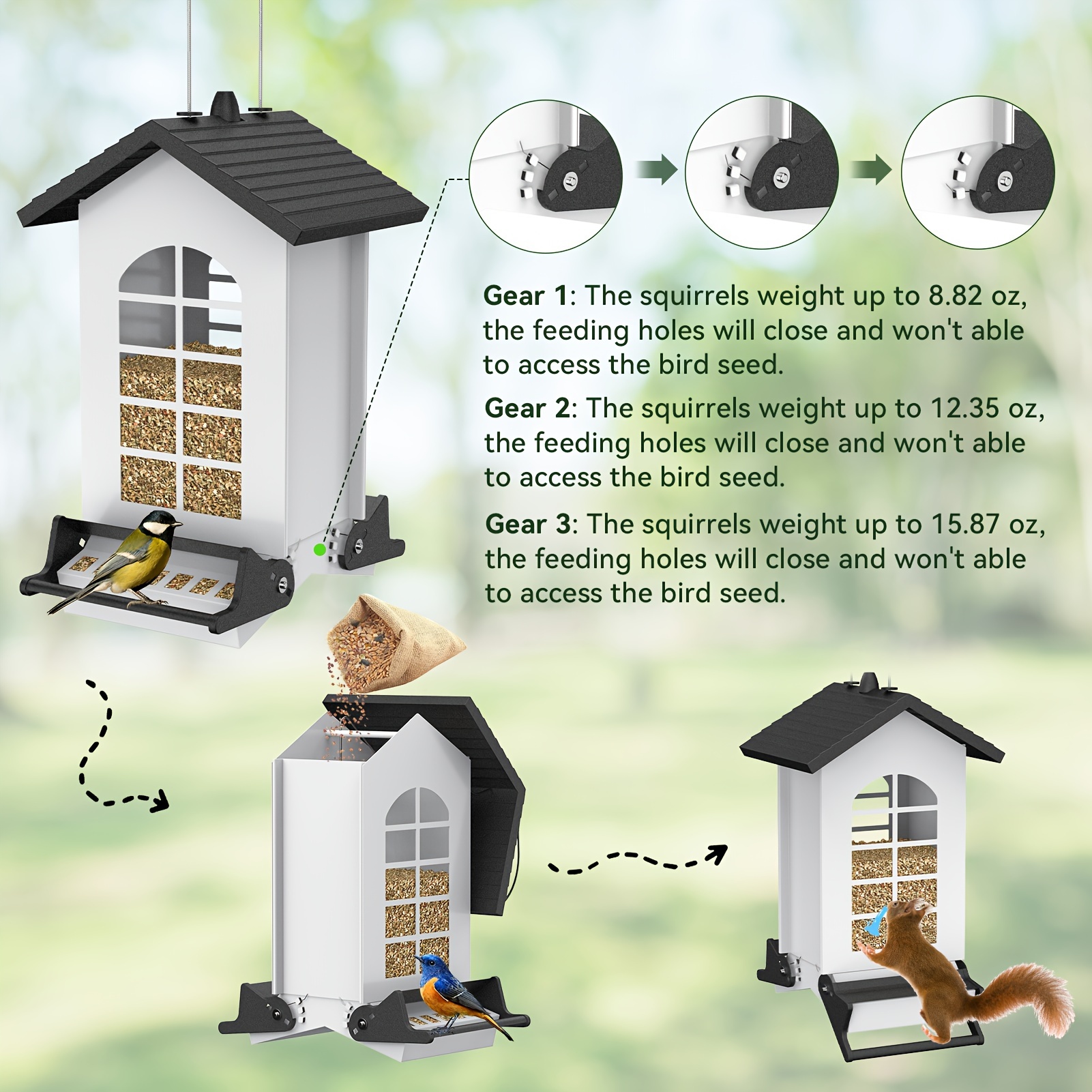 Gear 1: The squirrels weight up to 8.82 oz, the feeding holes will close and won't able to access the bird seed.

Gear 2: The squirrels weight up to 12.35 oz, the feeding holes will close and won't able to access the bird seed.

Gear 3: The squirrels weight up to 15.87 oz, the feeding holes will close and won't able to access the bird seed.