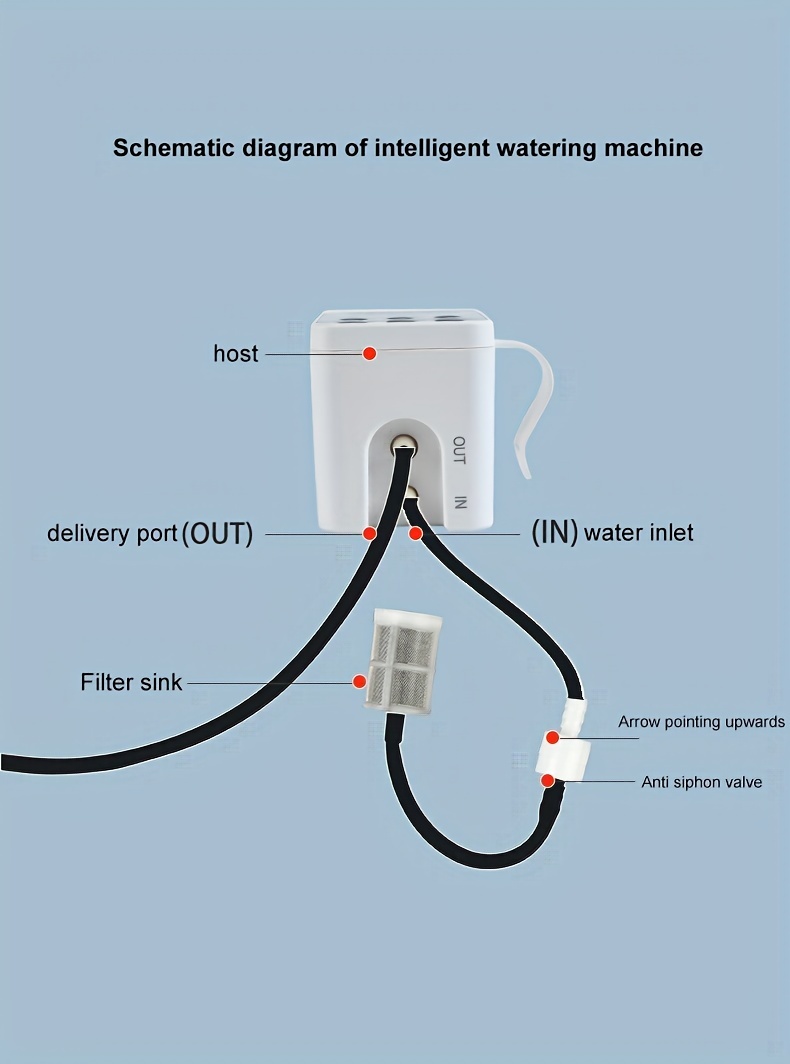 Schematic diagram of intelligent watering machine

host

OUT

IN

delivery port (OUT)

(IN) water inlet

Filter sink

Arrow pointing upwards

Anti siphon valve