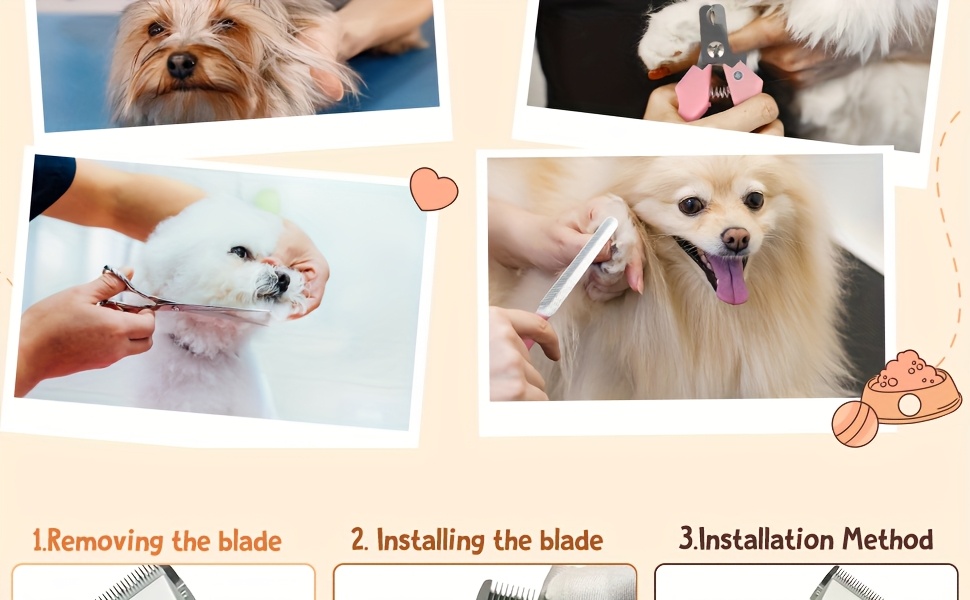 1.Removing the blade

2. Installing the blade

3.Installation Method