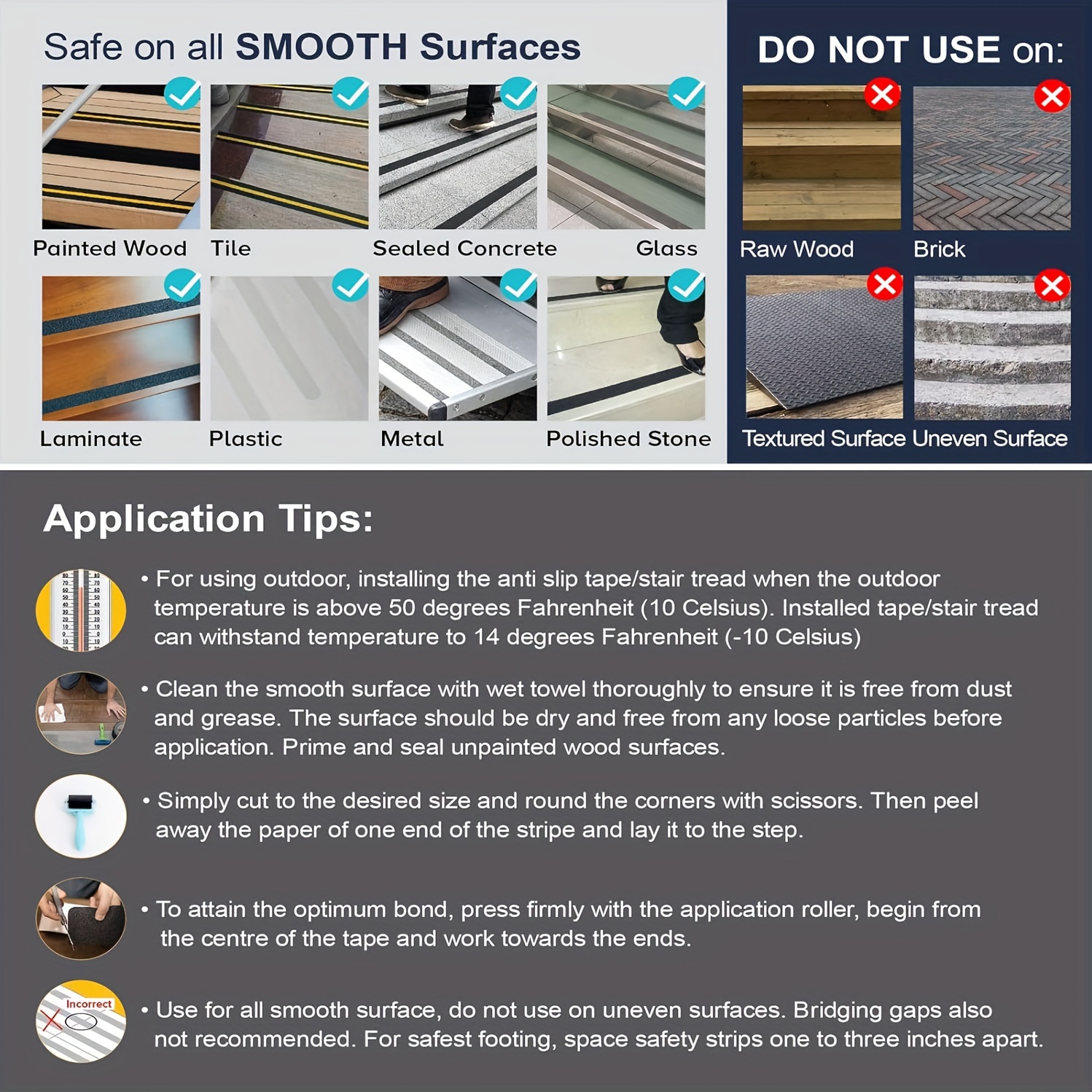 Safe on all SMOOTH Surfaces

Painted Wood
Tile
Sealed Concrete
Glass
Laminate
Plastic
Metal
Polished Stone

DO NOT USE on:

Raw Wood
Brick
Textured Surface
Uneven Surface

Application Tips:

• For using outdoor, installing the anti slip tape/stair tread when the outdoor temperature is above 50 degrees Fahrenheit (10 Celsius). Installed tape/stair tread can withstand temperature to 14 degrees Fahrenheit (-10 Celsius)

• Clean the smooth surface with wet towel thoroughly to ensure it is free from dust and grease. The surface should be dry and free from any loose particles before application. Prime and seal unpainted wood surfaces.

• Simply cut to the desired size and round the corners with scissors. Then peel away the paper of one end of the stripe and lay it to the step.

• To attain the optimum bond, press firmly with the application roller, begin from the centre of the tape and work towards the ends.

Incorrect

• Use for all smooth surface, do not use on uneven surfaces. Bridging gaps also not recommended. For safest footing, space safety strips one to three inches apart.