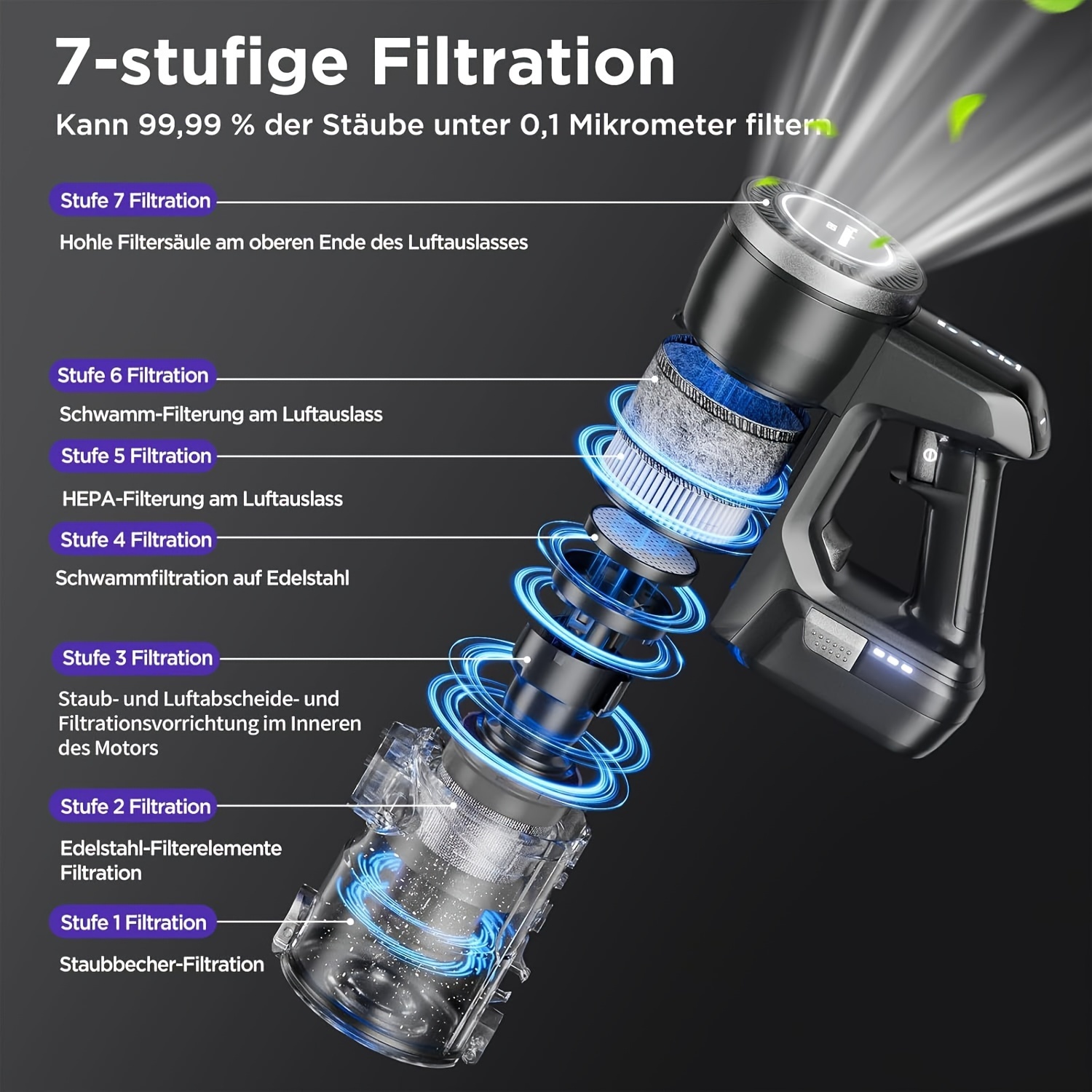 7-stufige Filtration

Kann 99,99 % der Stäube unter 0,1 Mikrometer filtern

Stufe 7 Filtration

Hohle Filtersäule am oberen Ende des Luftauslasses

Stufe 6 Filtration

Schwamm-Filterung am Luftauslass

Stufe 5 Filtration

HEPA-Filterung am Luftauslass

Stufe 4 Filtration

Schwammfiltration auf Edelstahl

Stufe 3 Filtration

Staub- und Luftabscheide- und Filtrationsvorrichtung im Inneren des Motors

Stufe 2 Filtration

Edelstahl-Filterelemente Filtration

Stufe 1 Filtration

Staubbecher-Filtration