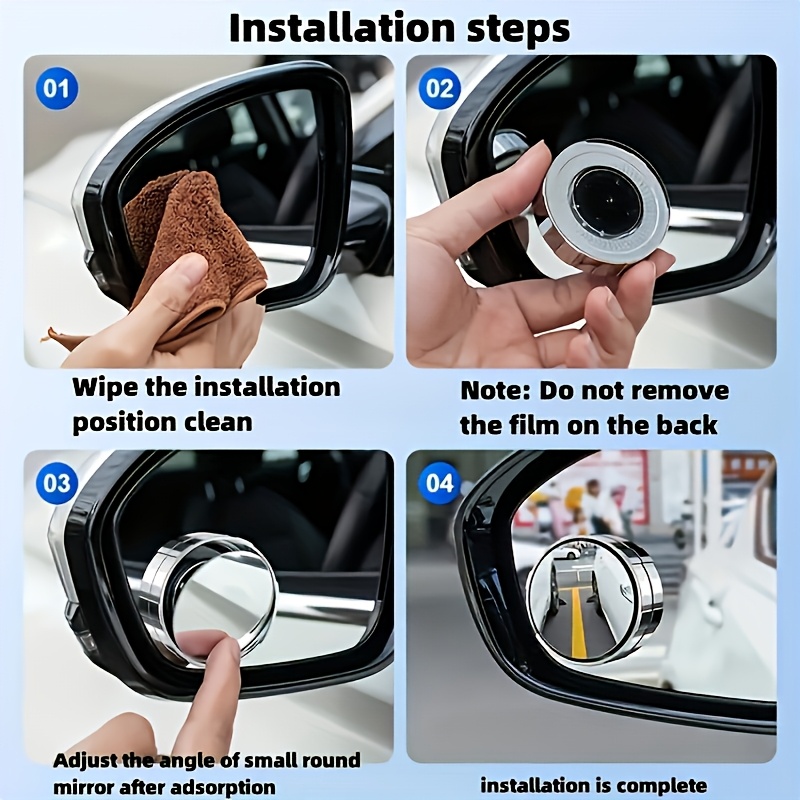 Installation steps

01

Wipe the installation position clean

02

Note: Do not remove the film on the back

03

Adjust the angle of small round mirror after adsorption

04

installation is complete