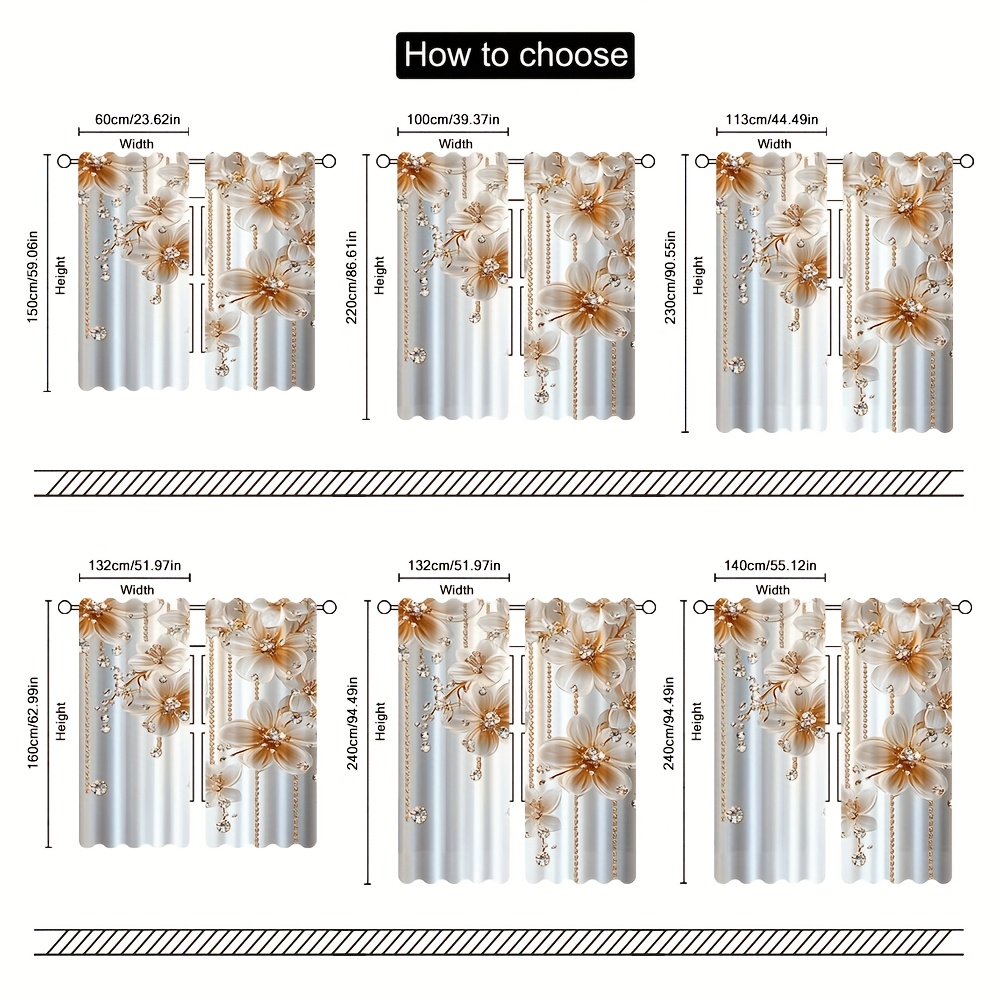 How to choose

60cm/23.62in
Width
150cm/59.06in
Height

100cm/39.37in
Width
220cm/86.61in
Height

113cm/44.49in
Width
230cm/90.55in
Height

132cm/51.97in
Width
160cm/62.99in
Height

132cm/51.97in
Width
240cm/94.49in
Height

140cm/55.12in
Width
240cm/94.49in
Height