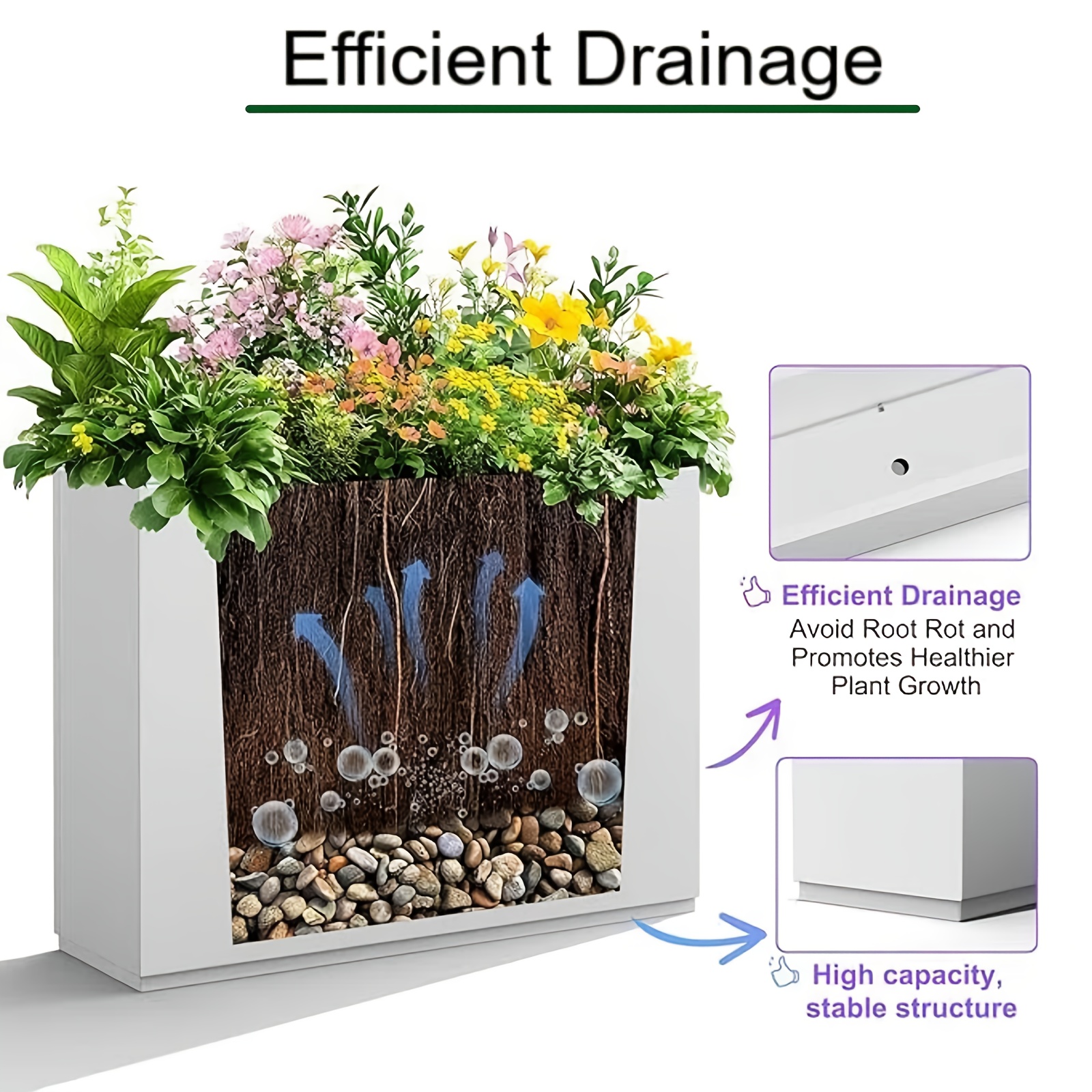 Efficient Drainage

Efficient Drainage
Avoid Root Rot and Promotes Healthier Plant Growth

High capacity, stable structure