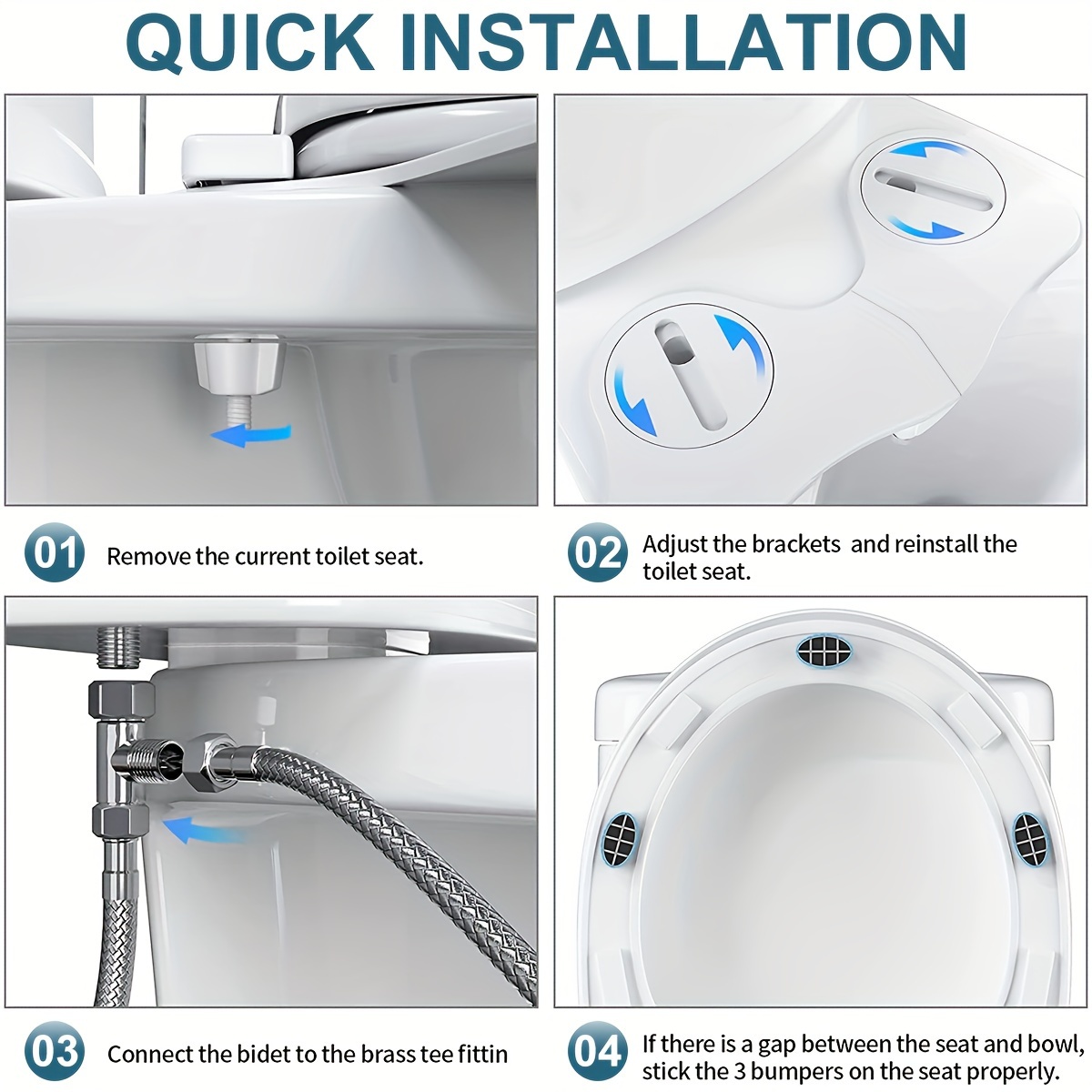 QUICK INSTALLATION

01 Remove the current toilet seat.

02 Adjust the brackets  and reinstall the toilet seat.

03 Connect the bidet to the brass tee fittin

04 If there is a gap between the seat and bowl, stick the 3 bumpers on the seat properly.