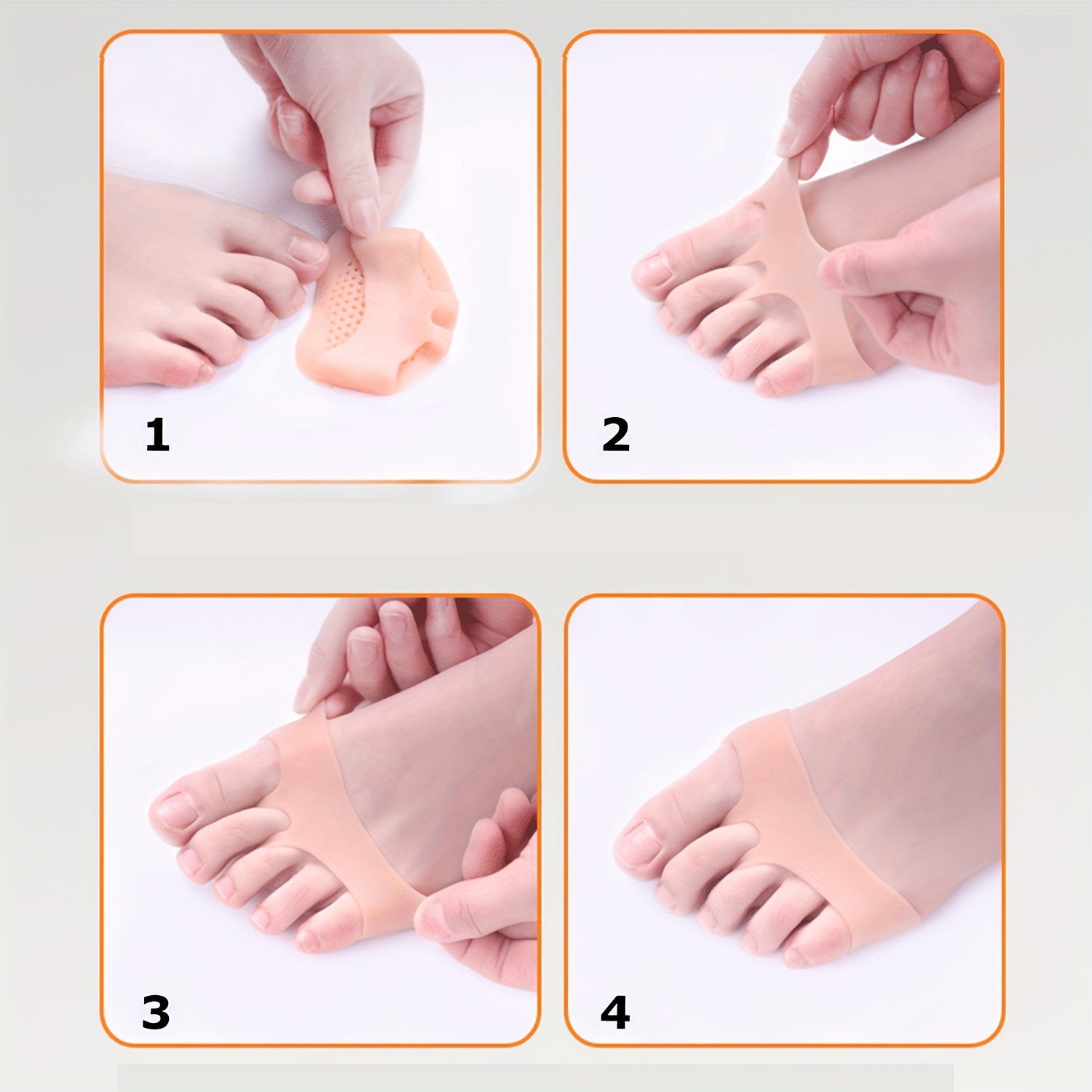 1

2

3

4