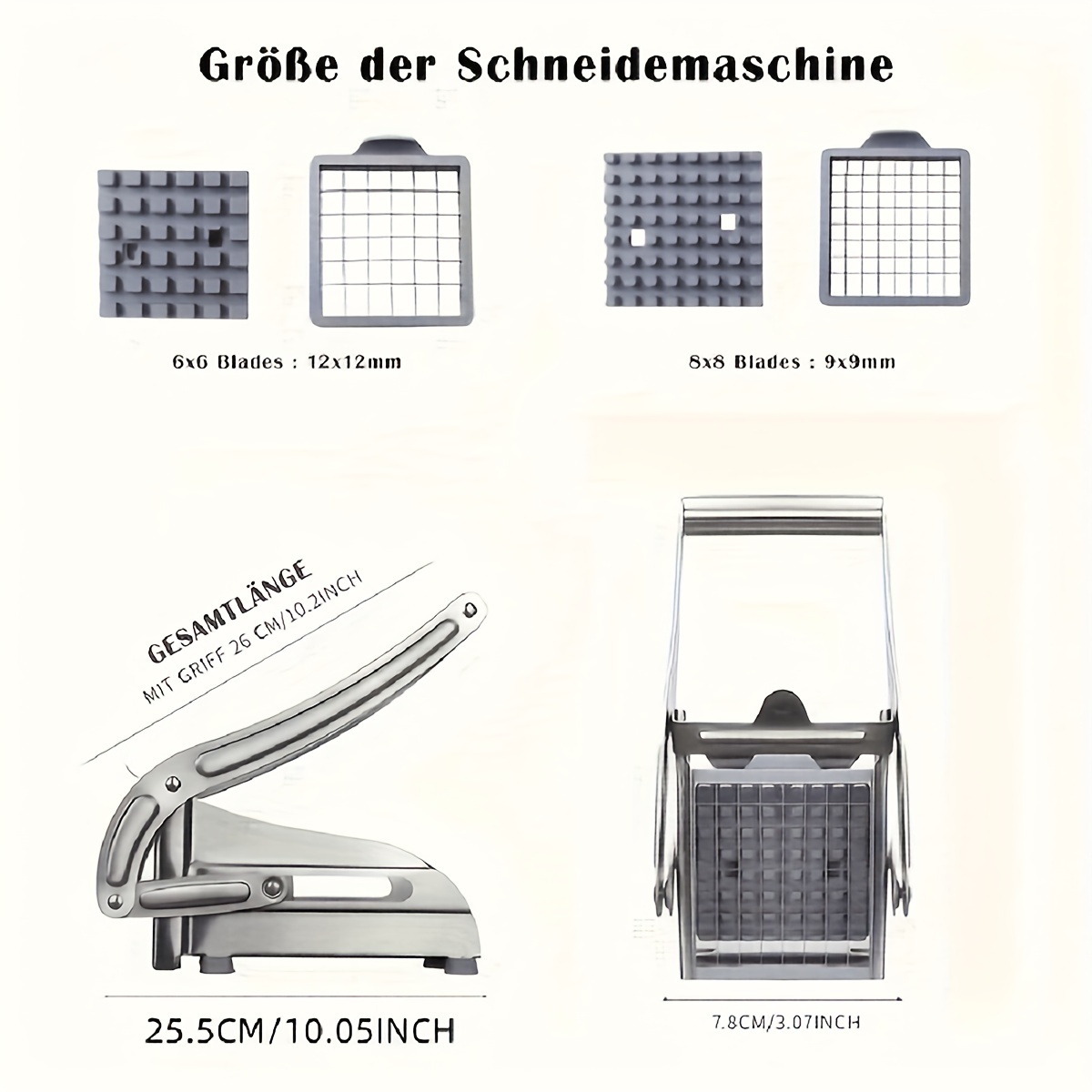 Größe der Schneidemaschine

6x6 Blades : 12x12mm

8x8 Blades : 9x9mm

GESAMTLÄNGE
MIT GRIFF 26 CM/10.2INCH

25.5CM/10.05INCH

7.8CM/3.07INCH