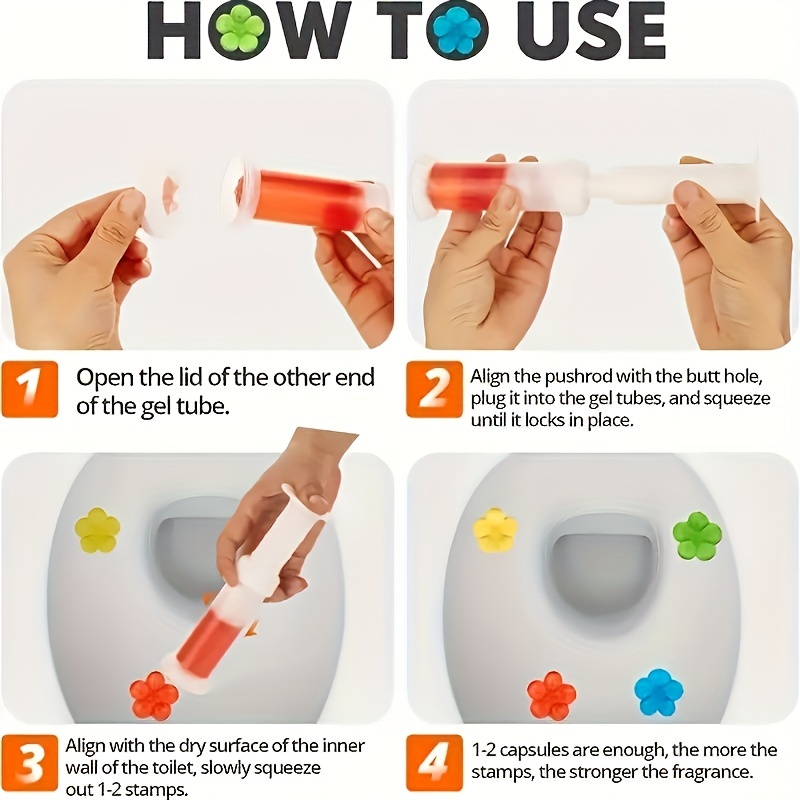 HOW TO USE

1 Open the lid of the other end of the gel tube.

2 Align the pushrod with the butt hole, plug it into the gel tubes, and squeeze until it locks in place.

3 Align with the dry surface of the inner wall of the toilet, slowly squeeze out 1-2 stamps.

4 1-2 capsules are enough, the more the stamps, the stronger the fragrance.