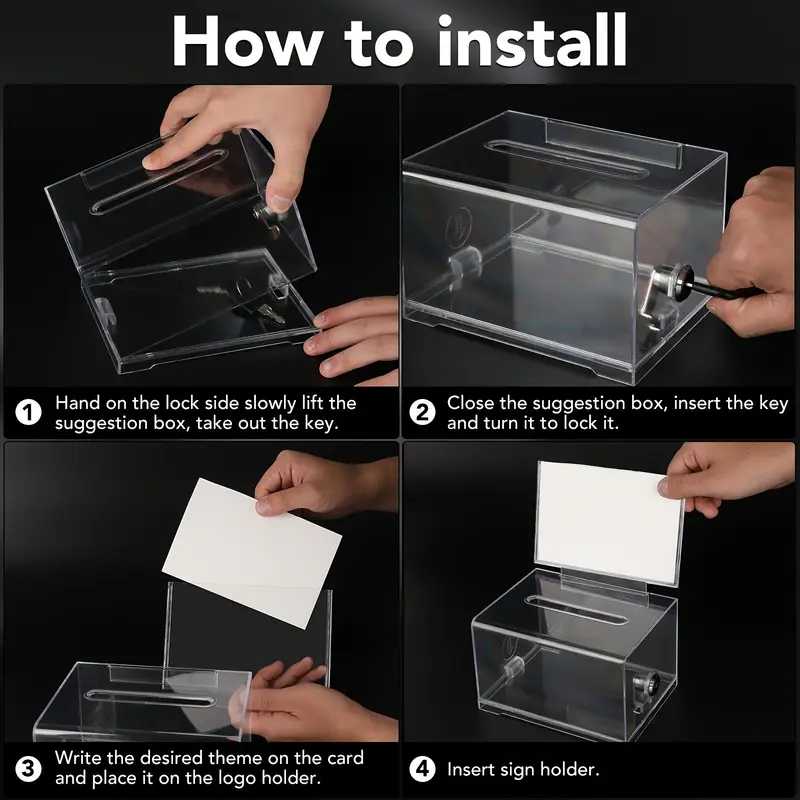 How to install

1 Hand on the lock side slowly lift the suggestion box, take out the key.

2 Close the suggestion box, insert the key and turn it to lock it.

3 Write the desired theme on the card and place it on the logo holder.

4 Insert sign holder.