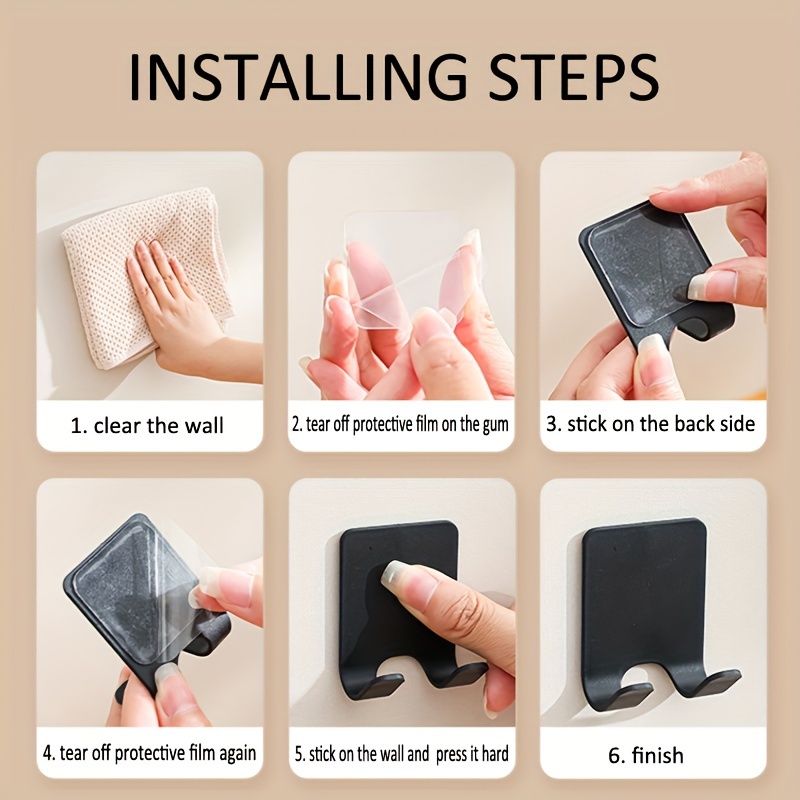 INSTALLING STEPS

1. clear the wall

2. tear off protective film on the gum

3. stick on the back side

4. tear off protective film again

5. stick on the wall and press it hard

6. finish