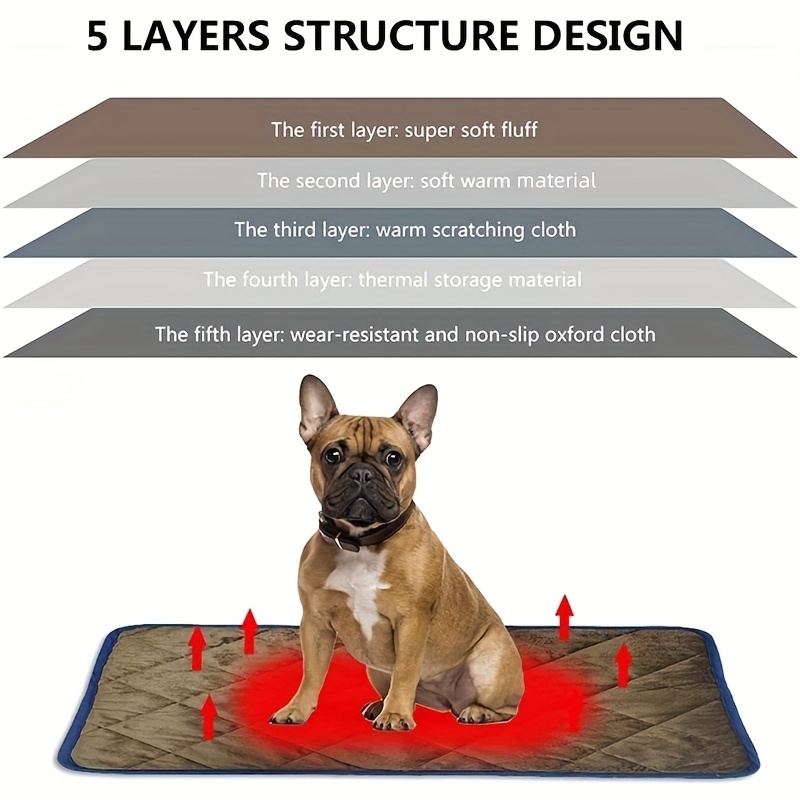 5 LAYERS STRUCTURE DESIGN

The first layer: super soft fluff

The second layer: soft warm material

The third layer: warm scratching cloth

The fourth layer: thermal storage material

The fifth layer: wear-resistant and non-slip oxford cloth