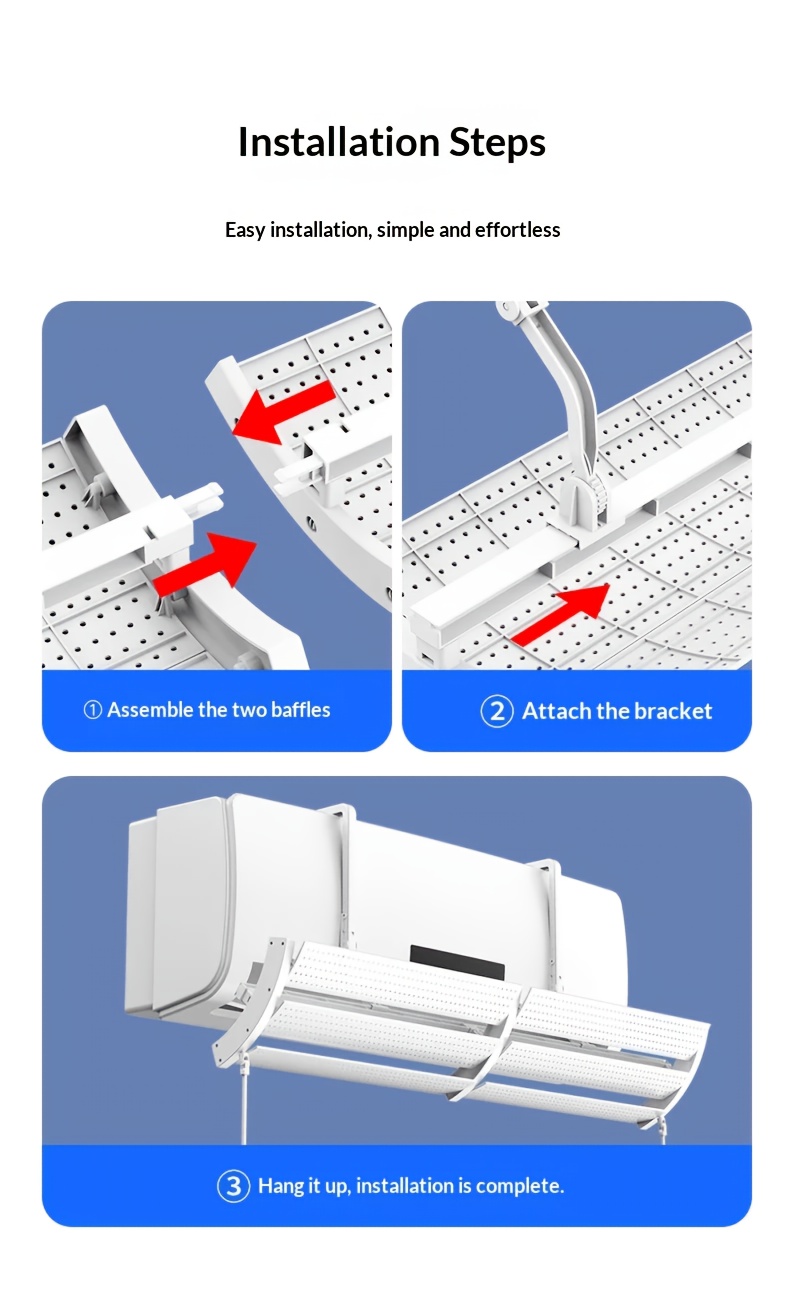 Installation Steps

Easy installation, simple and effortless

① Assemble the two baffles

② Attach the bracket

③ Hang it up, installation is complete.