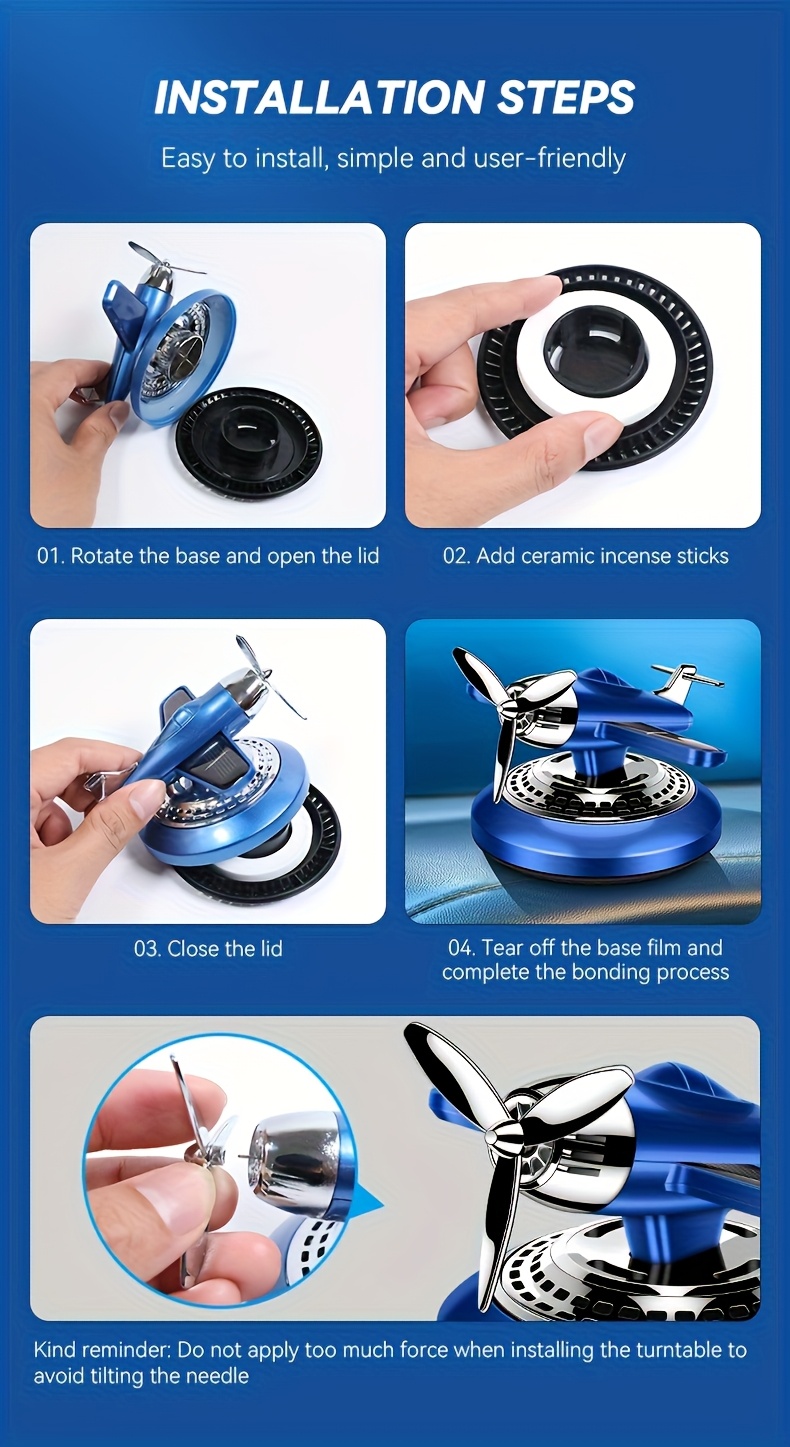 INSTALLATION STEPS

Easy to install, simple and user-friendly

01. Rotate the base and open the lid

02. Add ceramic incense sticks

03. Close the lid

04. Tear off the base film and complete the bonding process

Kind reminder: Do not apply too much force when installing the turntable to avoid tilting the needle