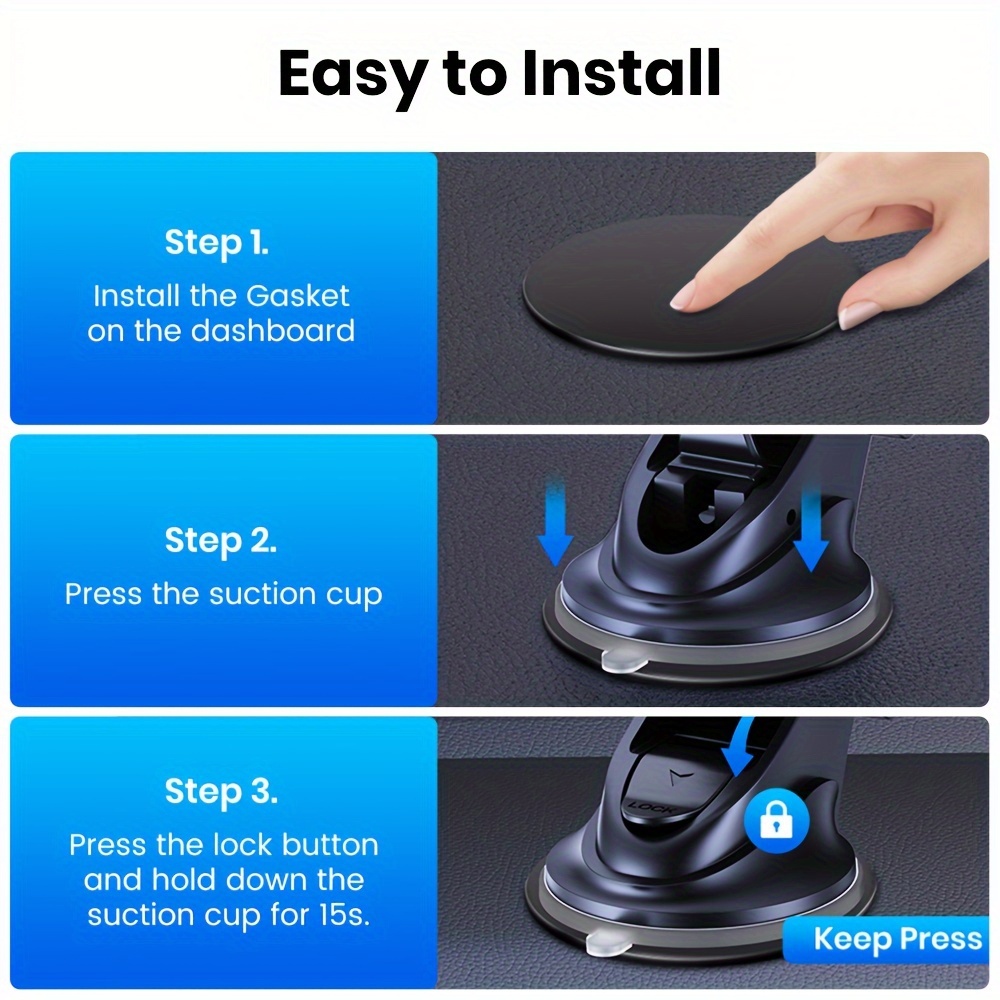 Easy to Install

Step 1.
Install the Gasket on the dashboard

Step 2.
Press the suction cup

Step 3.
Press the lock button and hold down the suction cup for 15s.

LOCK

Keep Press