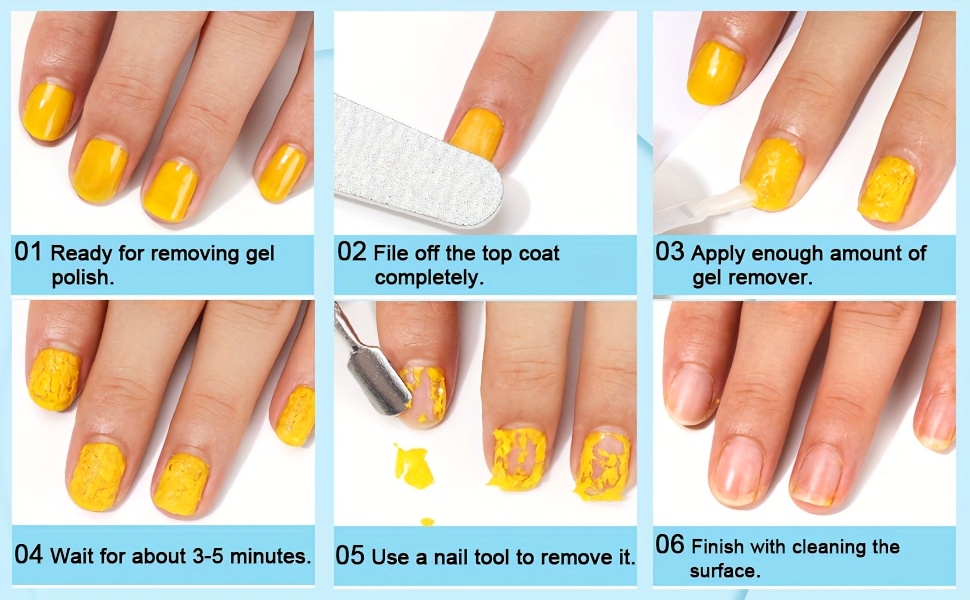 01 Ready for removing gel polish.

02 File off the top coat completely.

03 Apply enough amount of gel remover.

04 Wait for about 3-5 minutes.

05 Use a nail tool to remove it.

06 Finish with cleaning the surface.