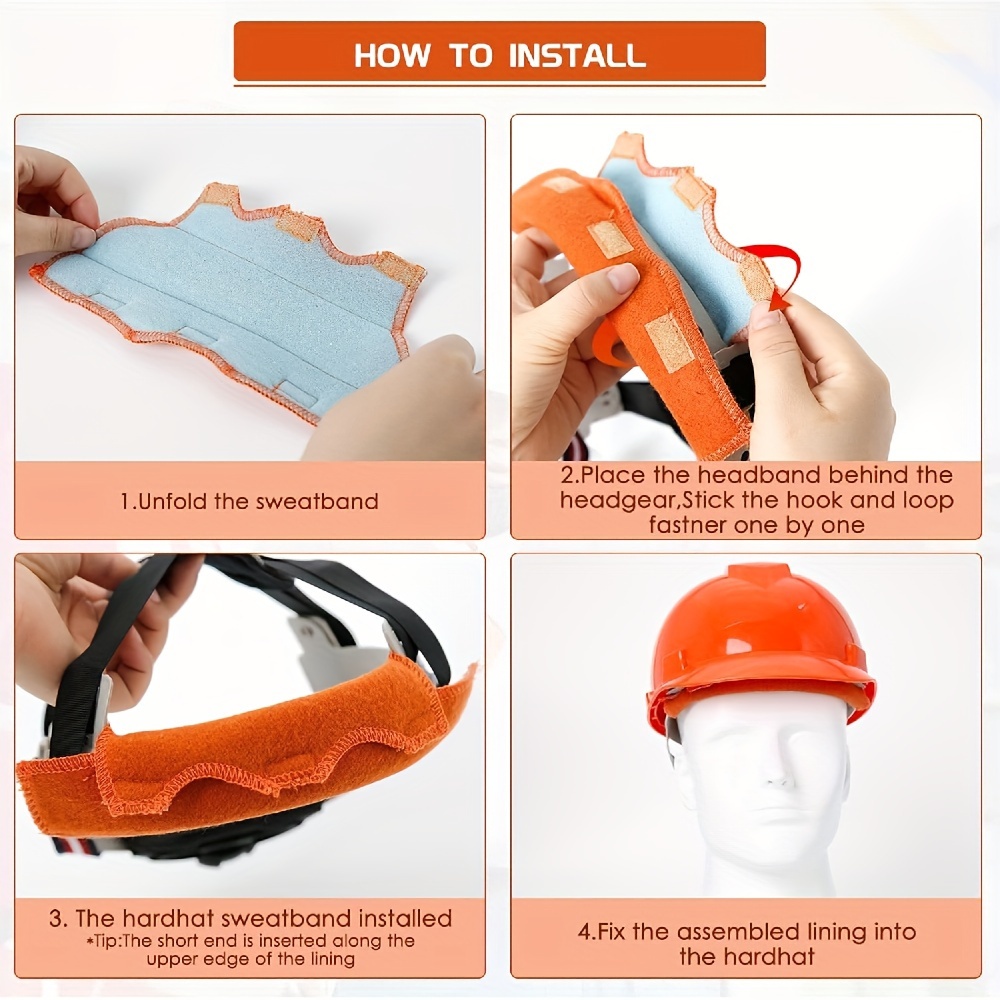 HOW TO INSTALL

1.Unfold the sweatband

2.Place the headband behind the headgear,Stick the hook and loop fastner one by one

3. The hardhat sweatband installed
*Tip:The short end is inserted along the upper edge of the lining

4.Fix the assembled lining into the hardhat