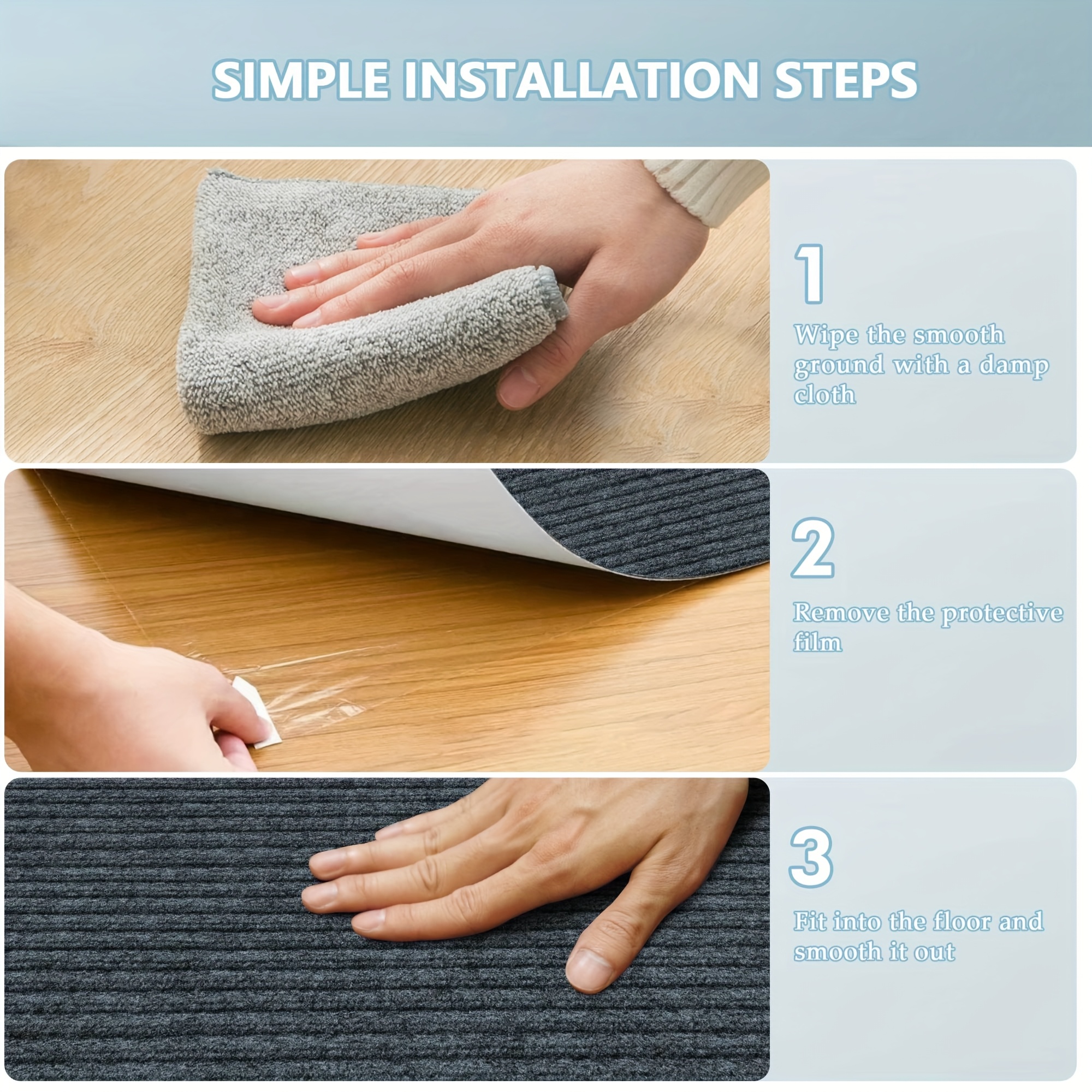 SIMPLE INSTALLATION STEPS

1

Wipe the smooth ground with a damp cloth

2

Remove the protective film

3

Fit into the floor and smooth it out