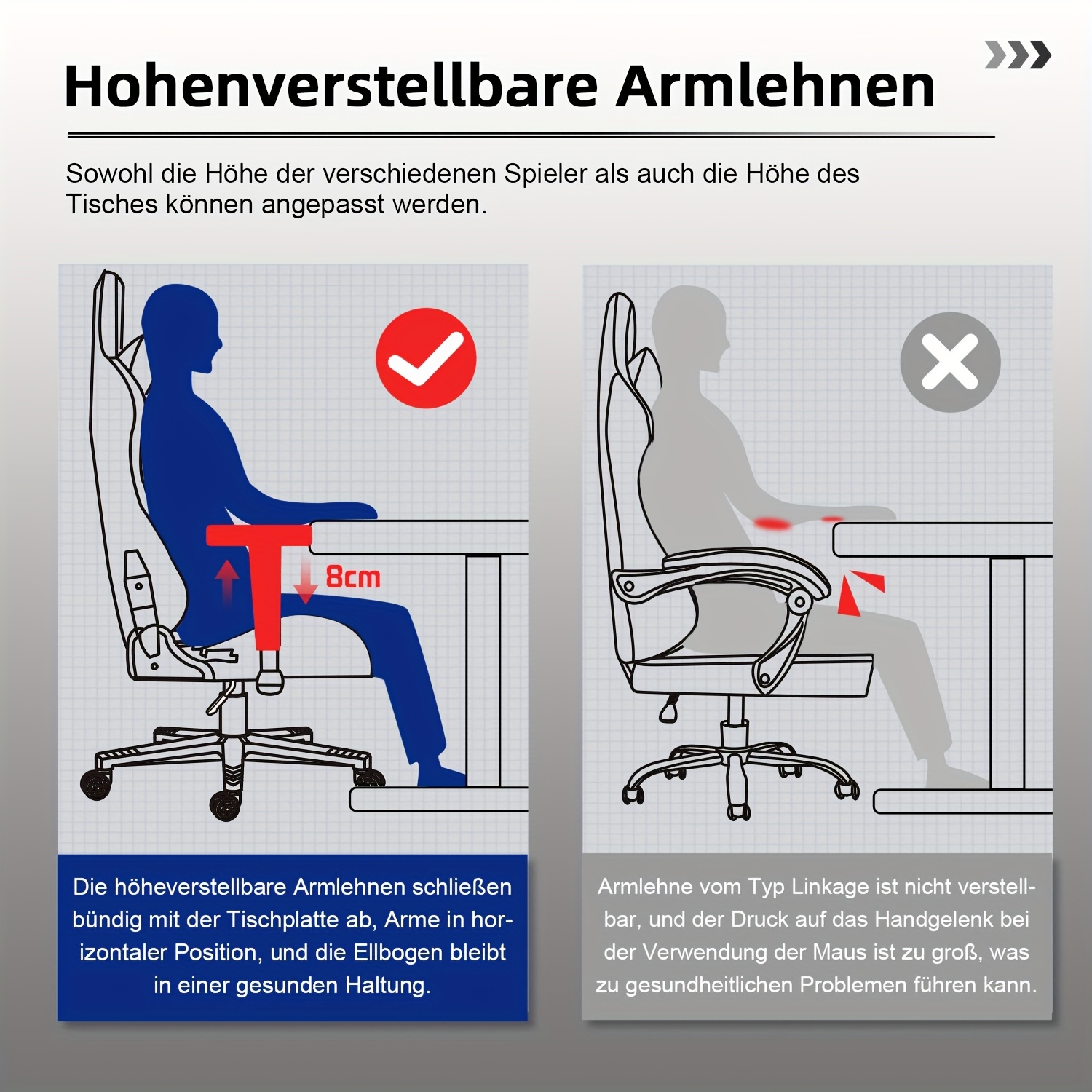 Hohenverstellbare Armlehnen

Sowohl die Höhe der verschiedenen Spieler als auch die Höhe des Tisches können angepasst werden.

8cm

Die höheverstellbare Armlehnen schließen bündig mit der Tischplatte ab, Arme in horizontaler Position, und die Ellbogen bleibt in einer gesunden Haltung.

Armlehne vom Typ Linkage ist nicht verstellbar, und der Druck auf das Handgelenk bei der Verwendung der Maus ist zu groß, was zu gesundheitlichen Problemen führen kann.