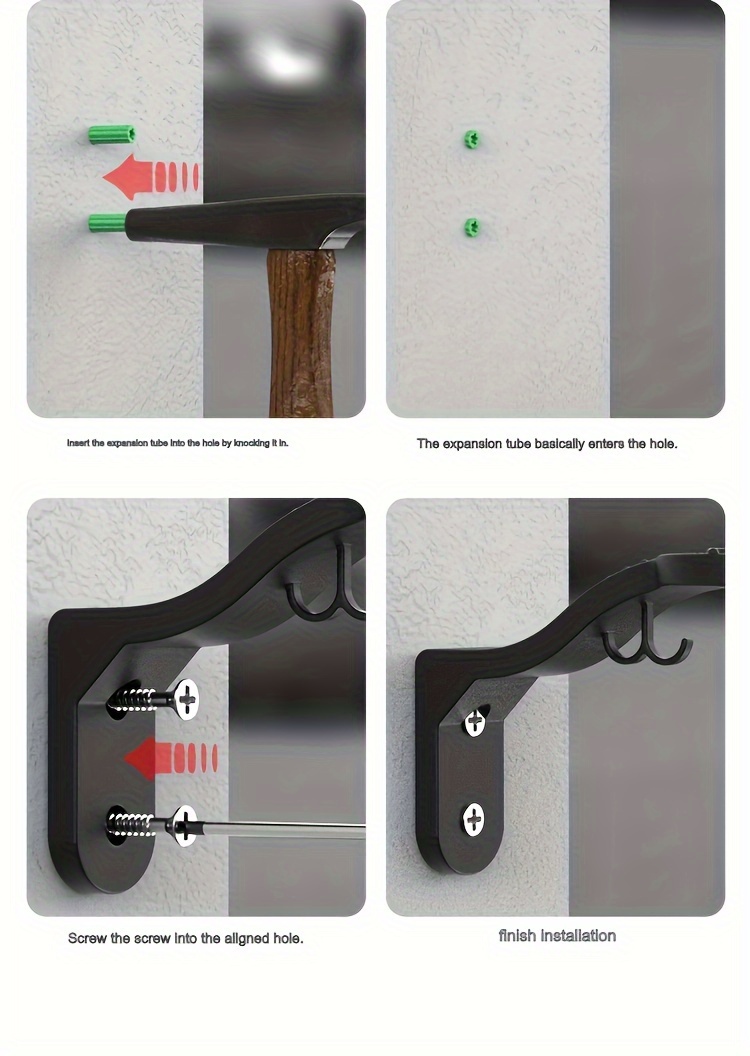 Insert the expansion tube into the hole by knocking it in.

The expansion tube basically enters the hole.

Screw the screw into the aligned hole.

finish installation