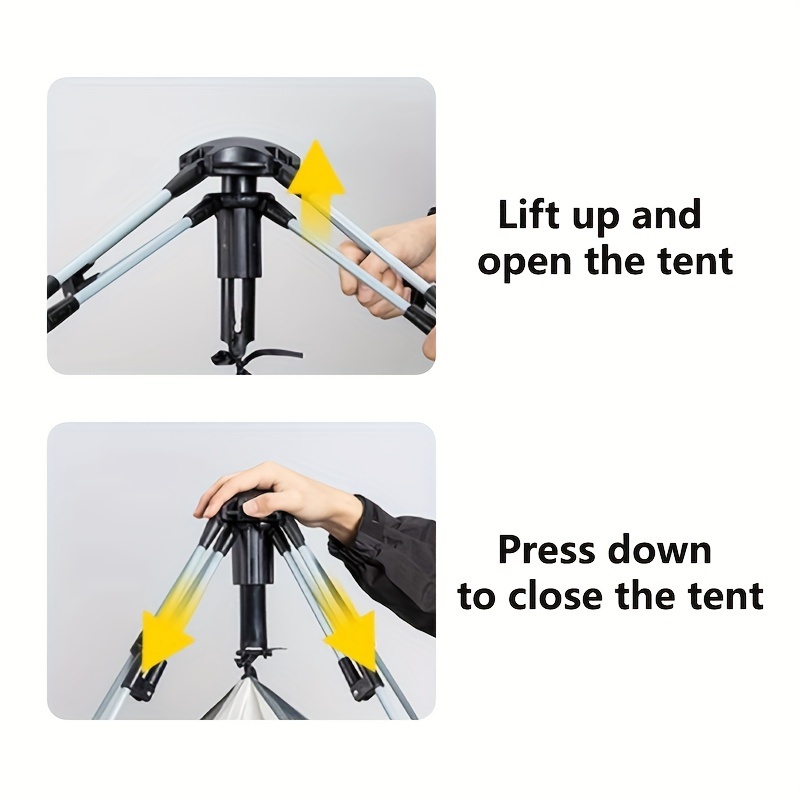 Lift up and open the tent

Press down to close the tent