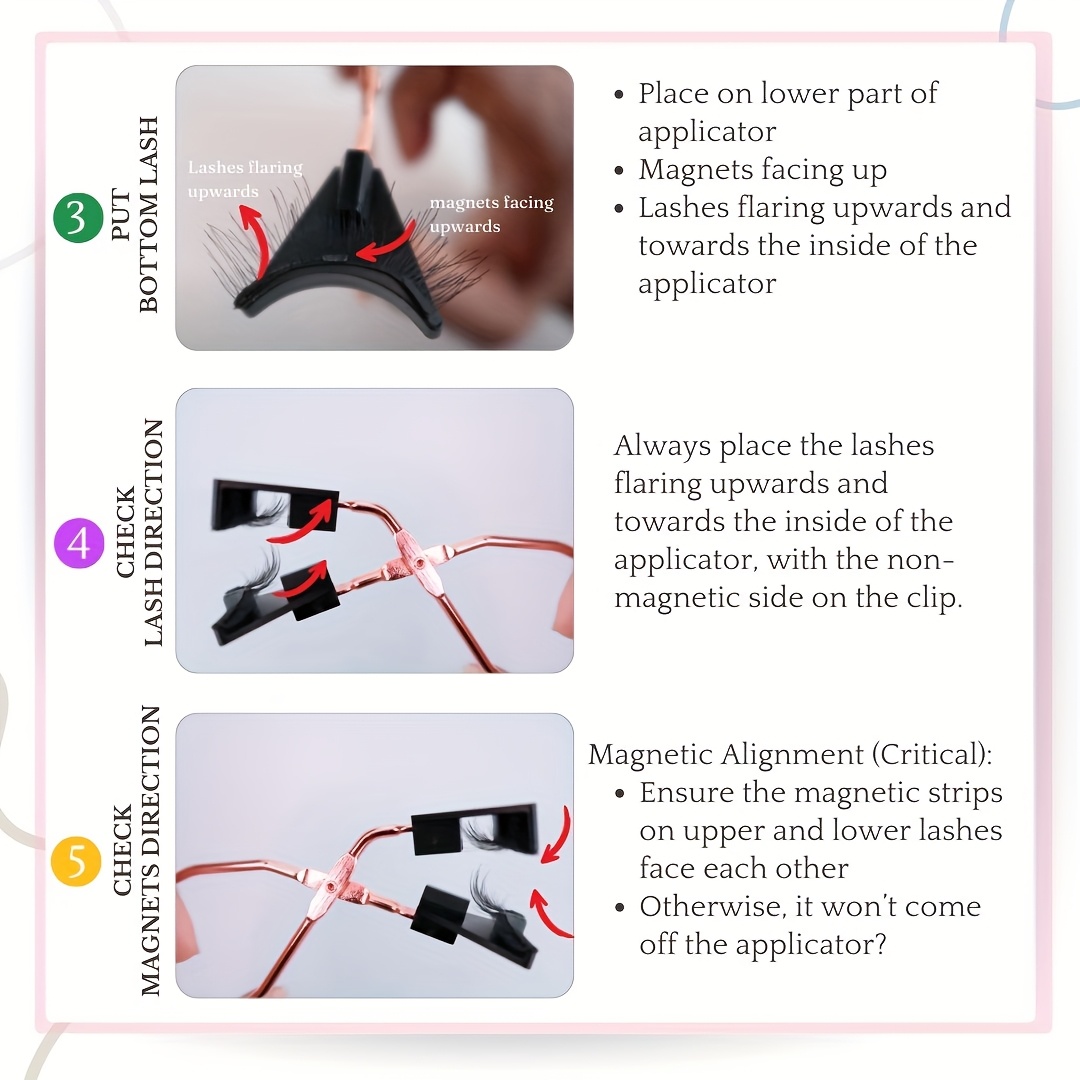 3 PUT BOTTOM LASH

Lashes flaring upwards

magnets facing upwards

• Place on lower part of applicator
• Magnets facing up
• Lashes flaring upwards and towards the inside of the applicator

4 CHECK LASH DIRECTION

Always place the lashes flaring upwards and towards the inside of the applicator, with the non-magnetic side on the clip.

5 CHECK MAGNETS DIRECTION

Magnetic Alignment (Critical):
• Ensure the magnetic strips on upper and lower lashes face each other
• Otherwise, it won't come off the applicator?