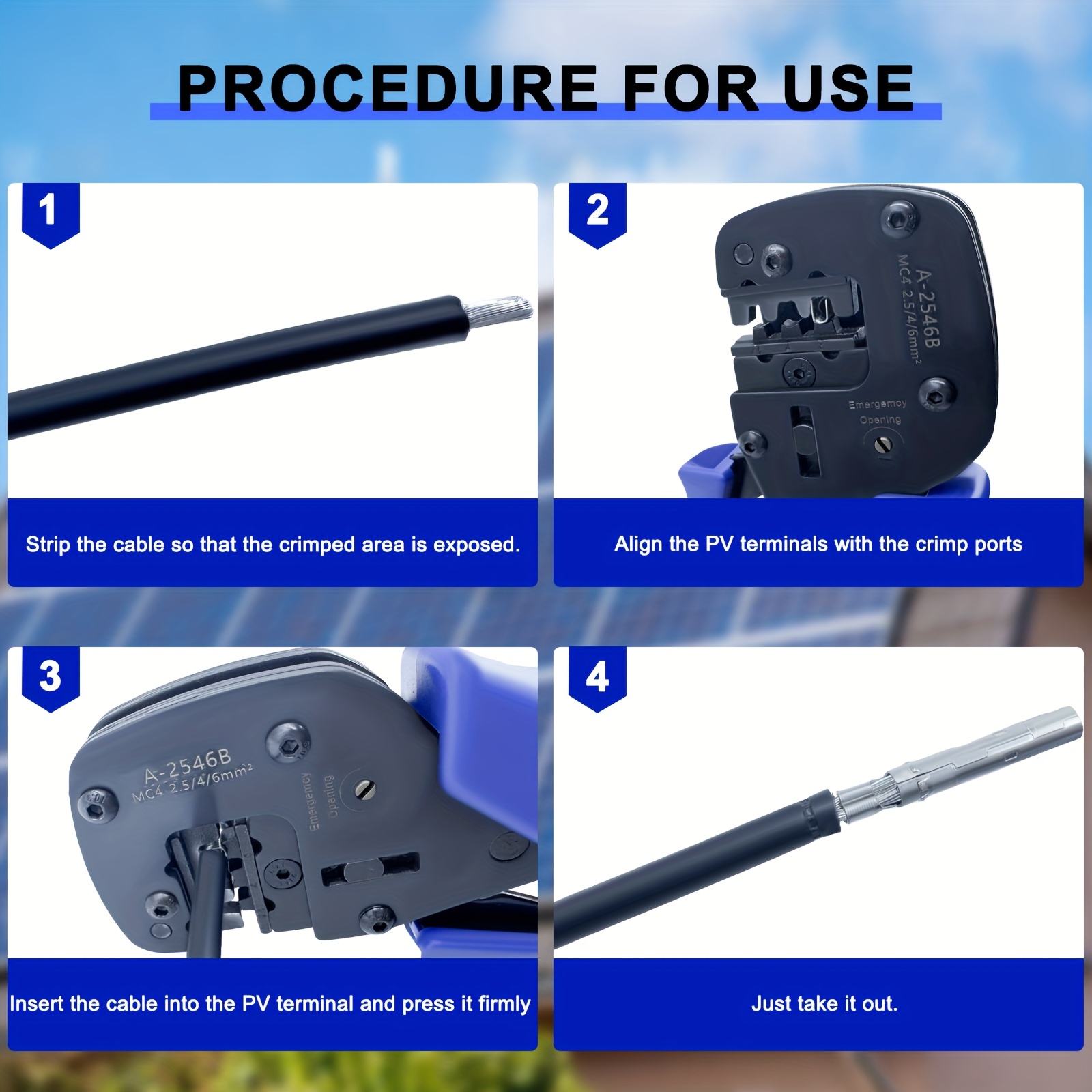 PROCEDURE FOR USE

1

Strip the cable so that the crimped area is exposed.

2

A-2546B
MC4 2.5/4/6mm²
Emergemcy Opening

Align the PV terminals with the crimp ports

3

A-2546B
MC4 2.5/4/6mm²
Emergemcy Opening

Insert the cable into the PV terminal and press it firmly

4

Just take it out.